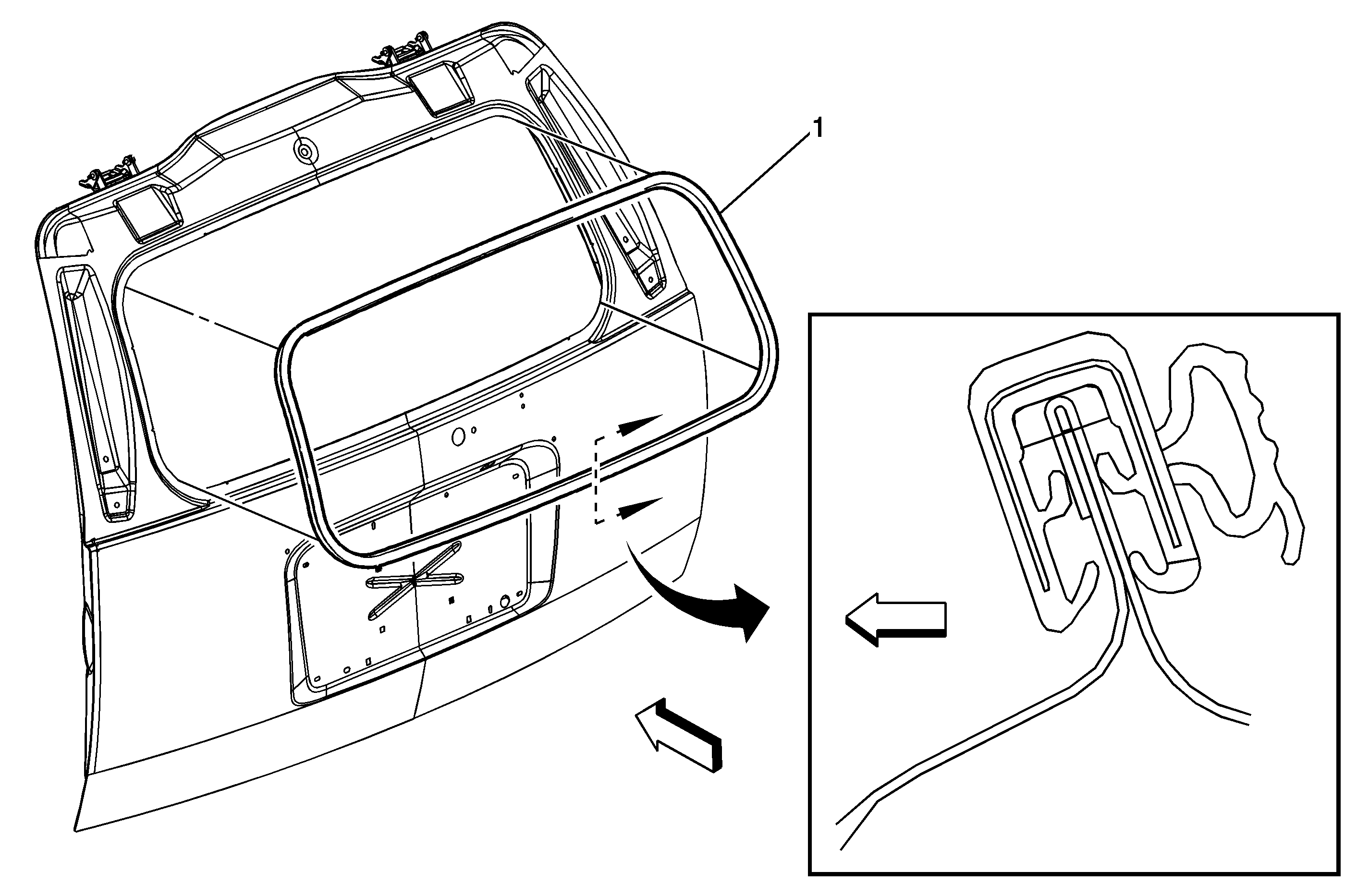 1