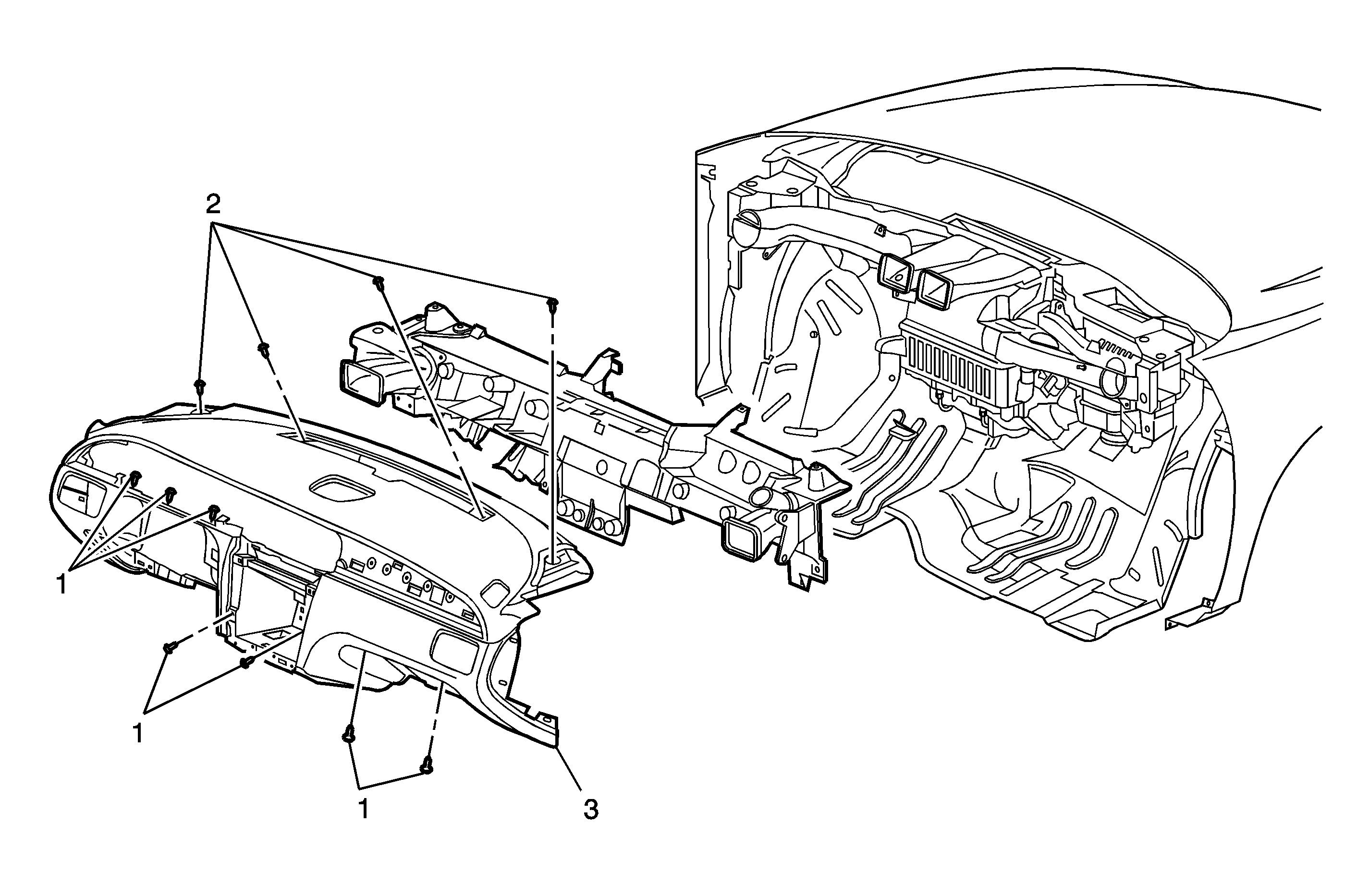 2

1

1

1

3