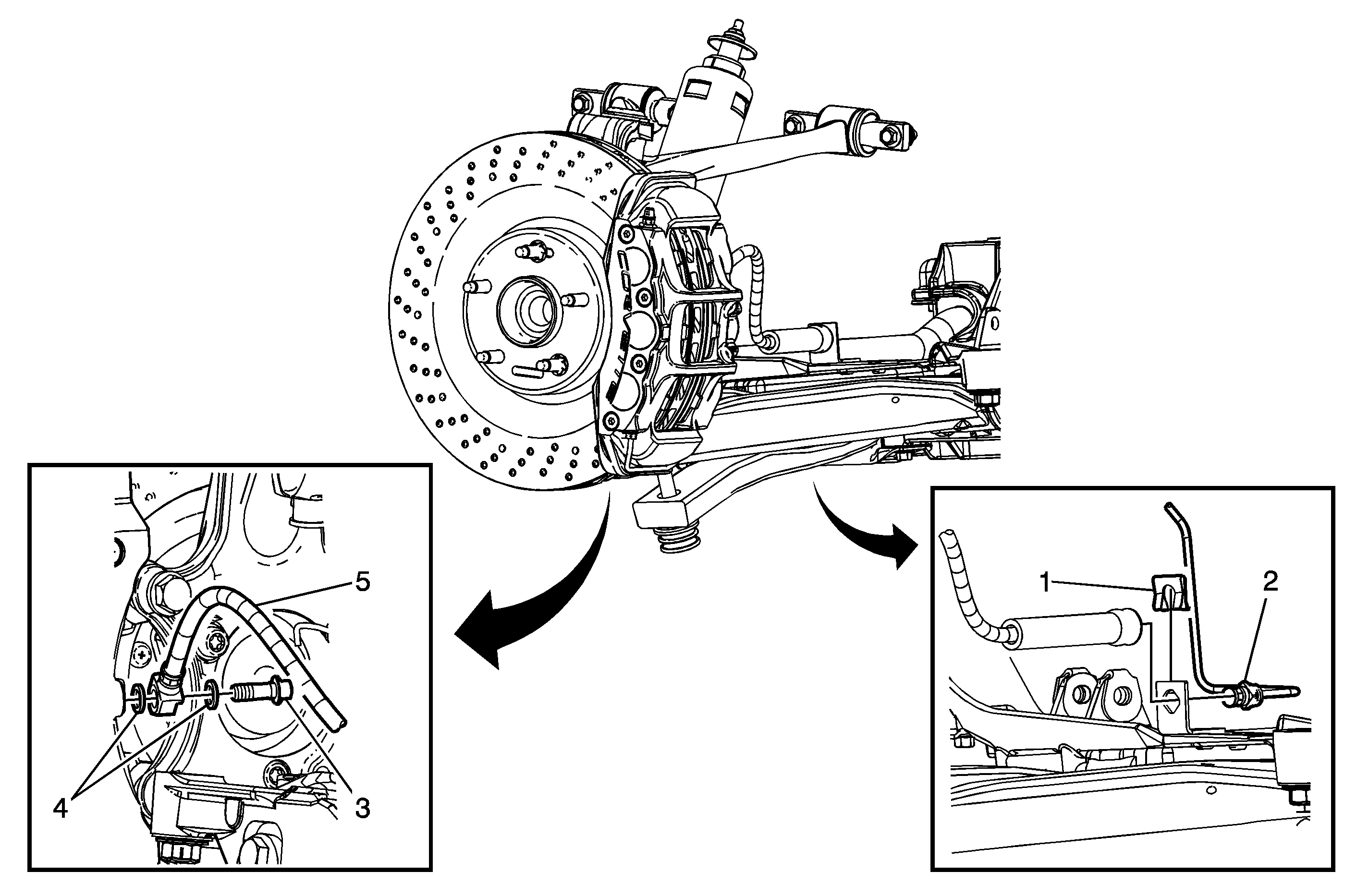 5
4
3
1
2