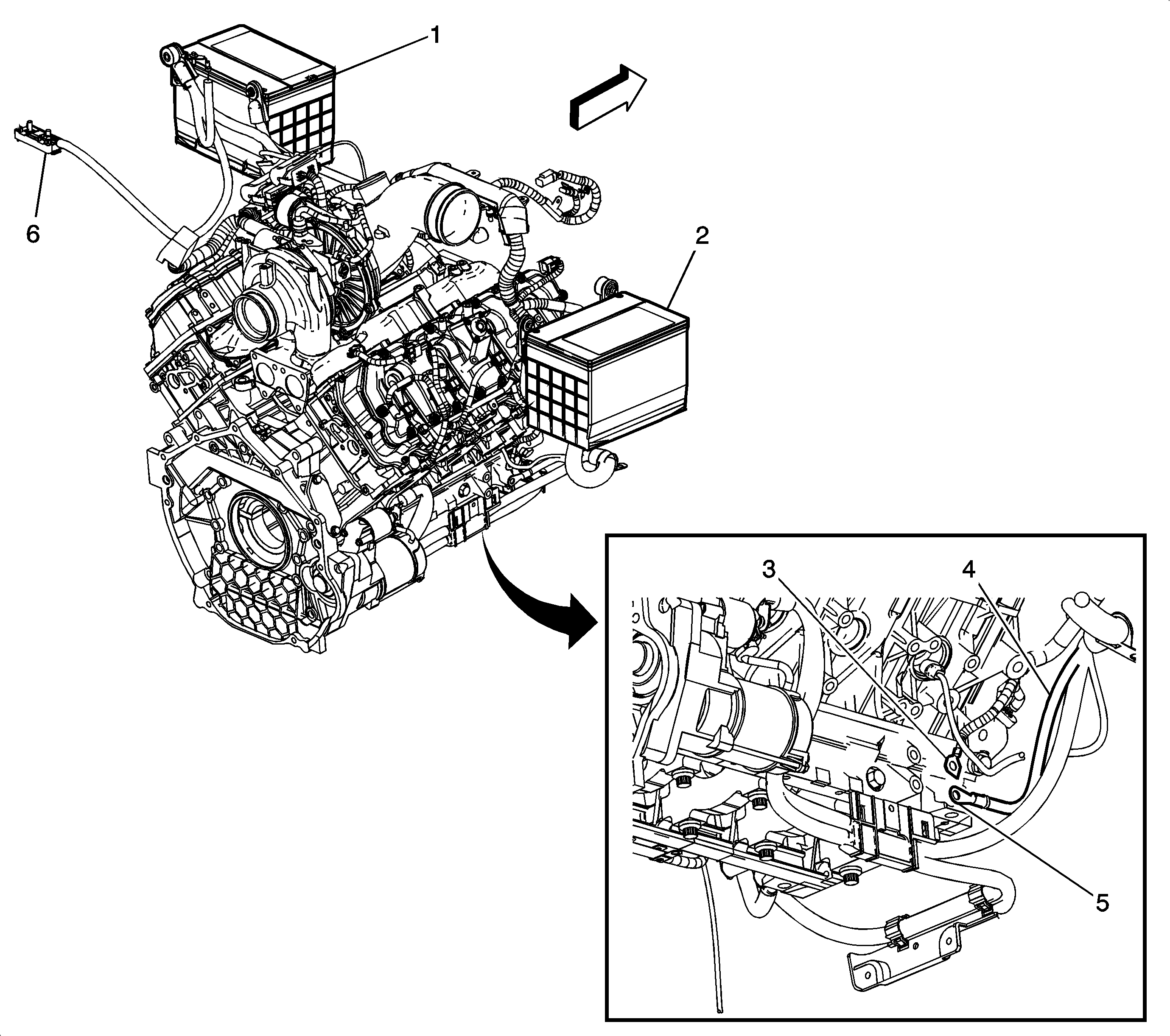 1
6
2
3
4
5