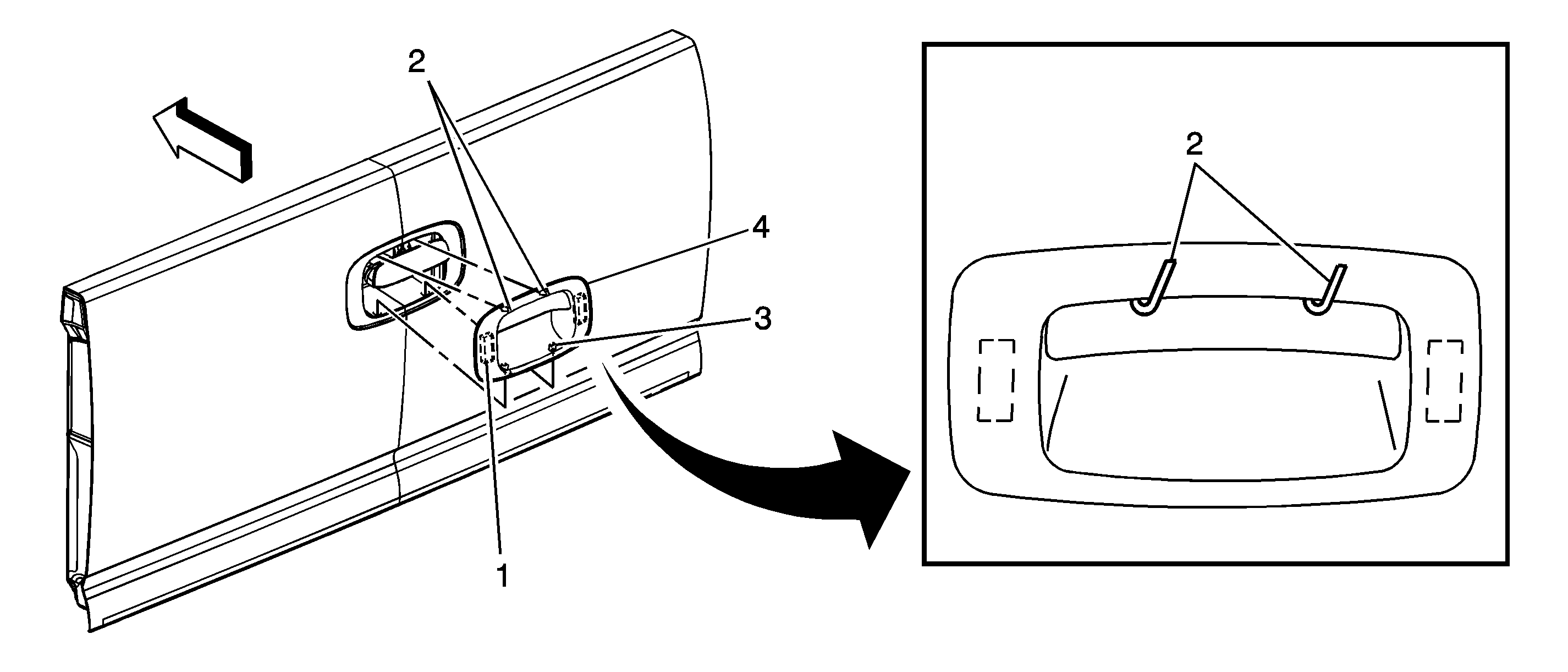 2
4
3
1
2