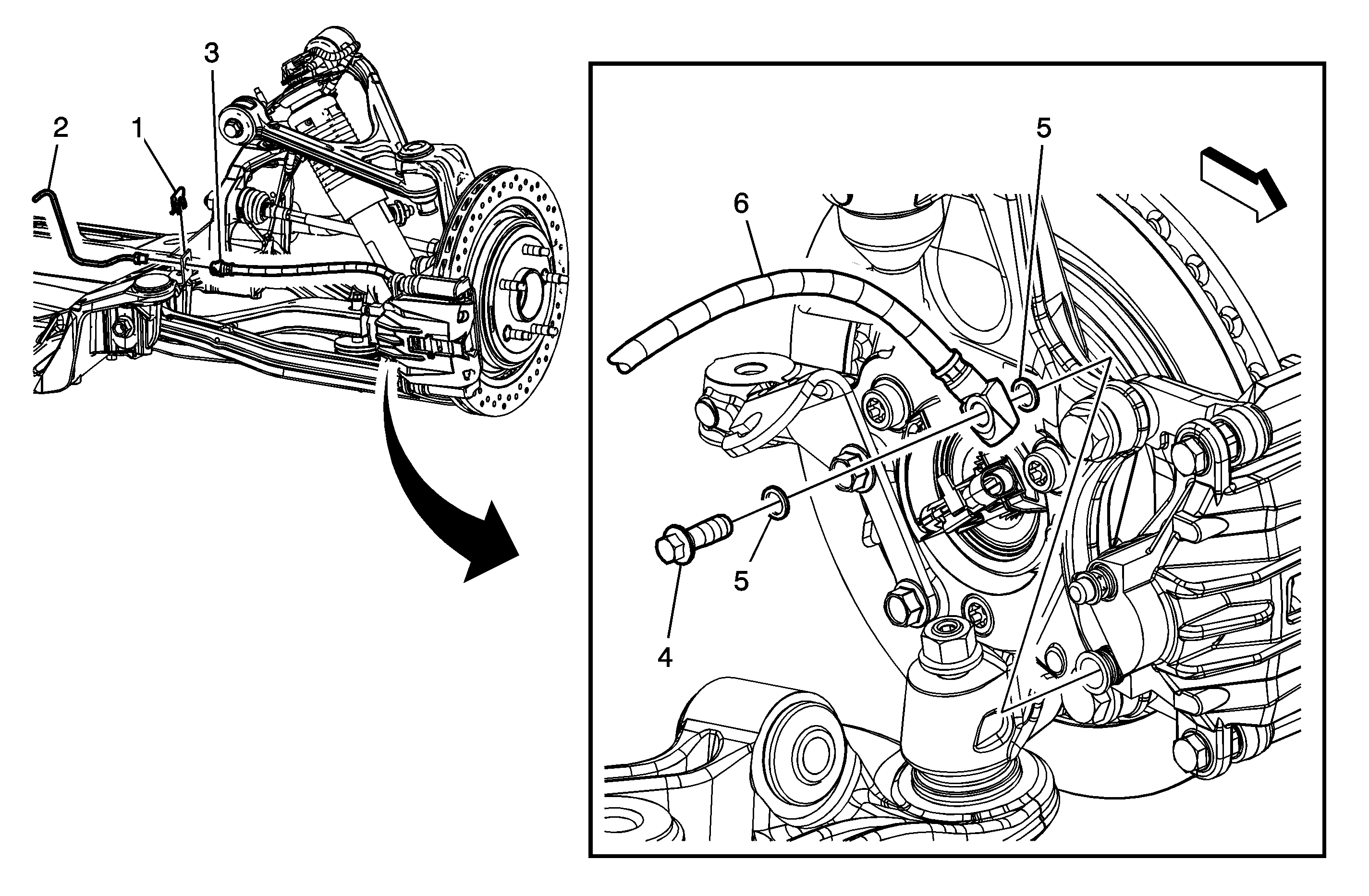 3
2
1
5
6
5
4