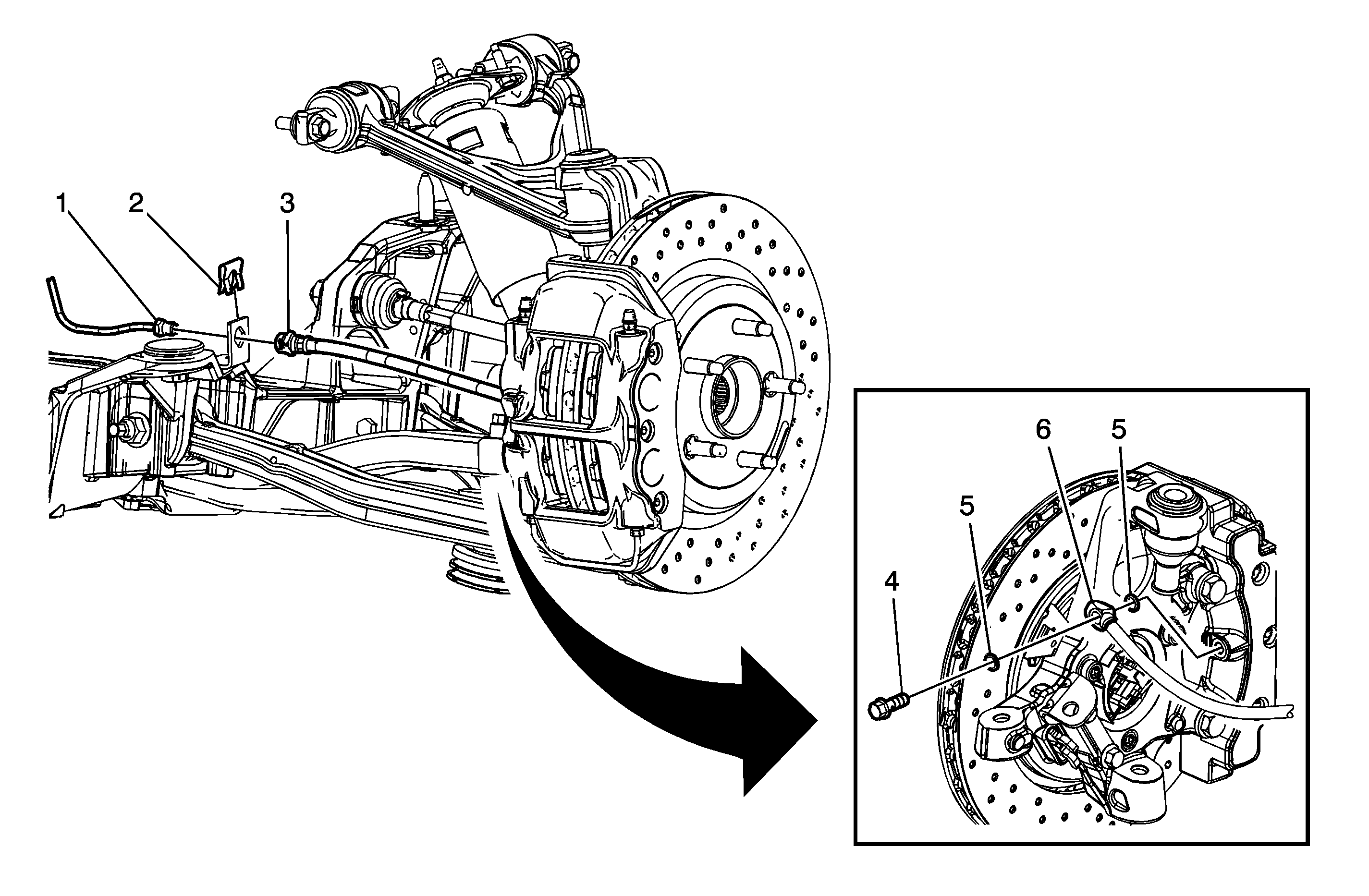 1
2
3
6
5
5
4