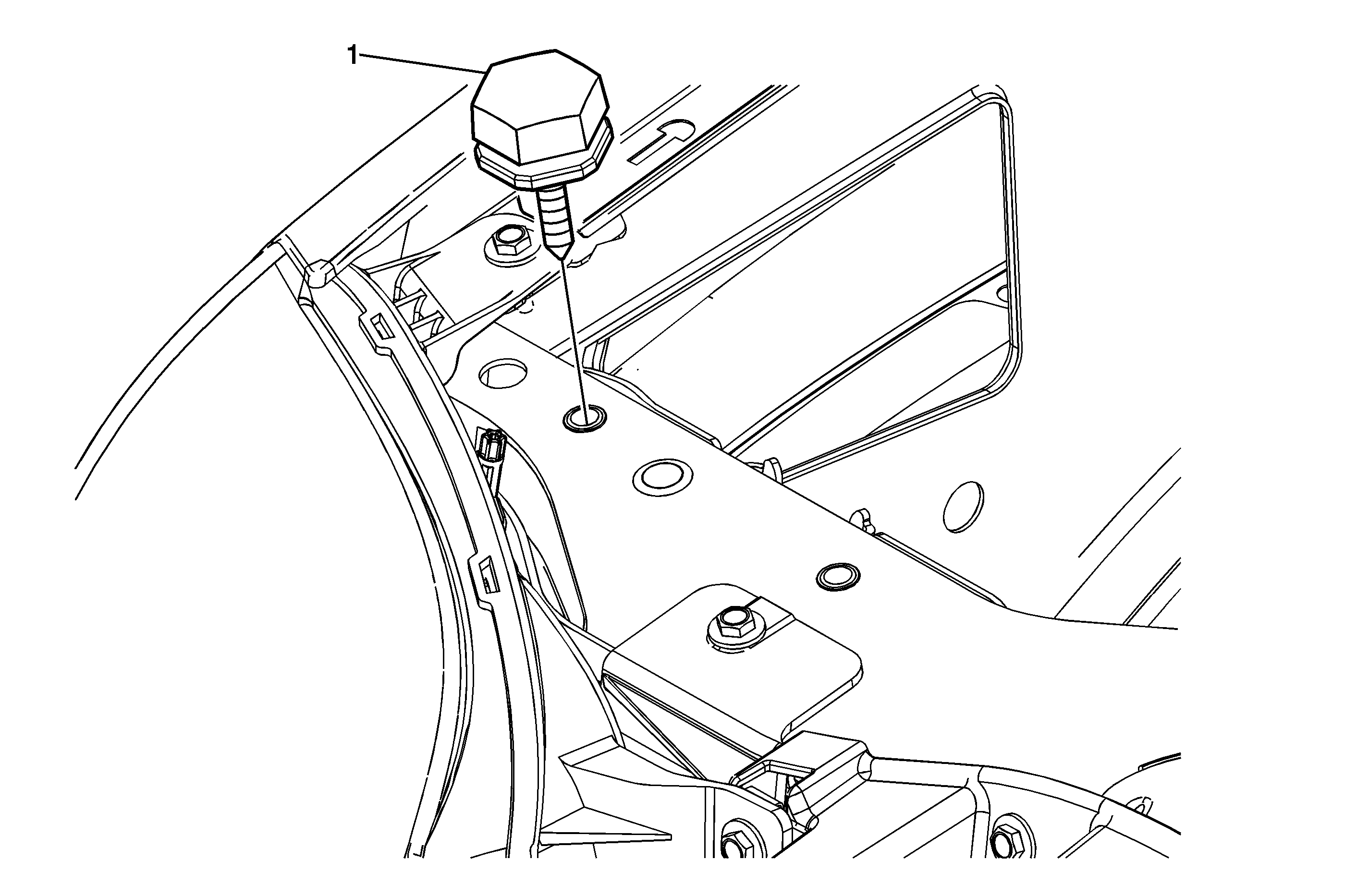 1