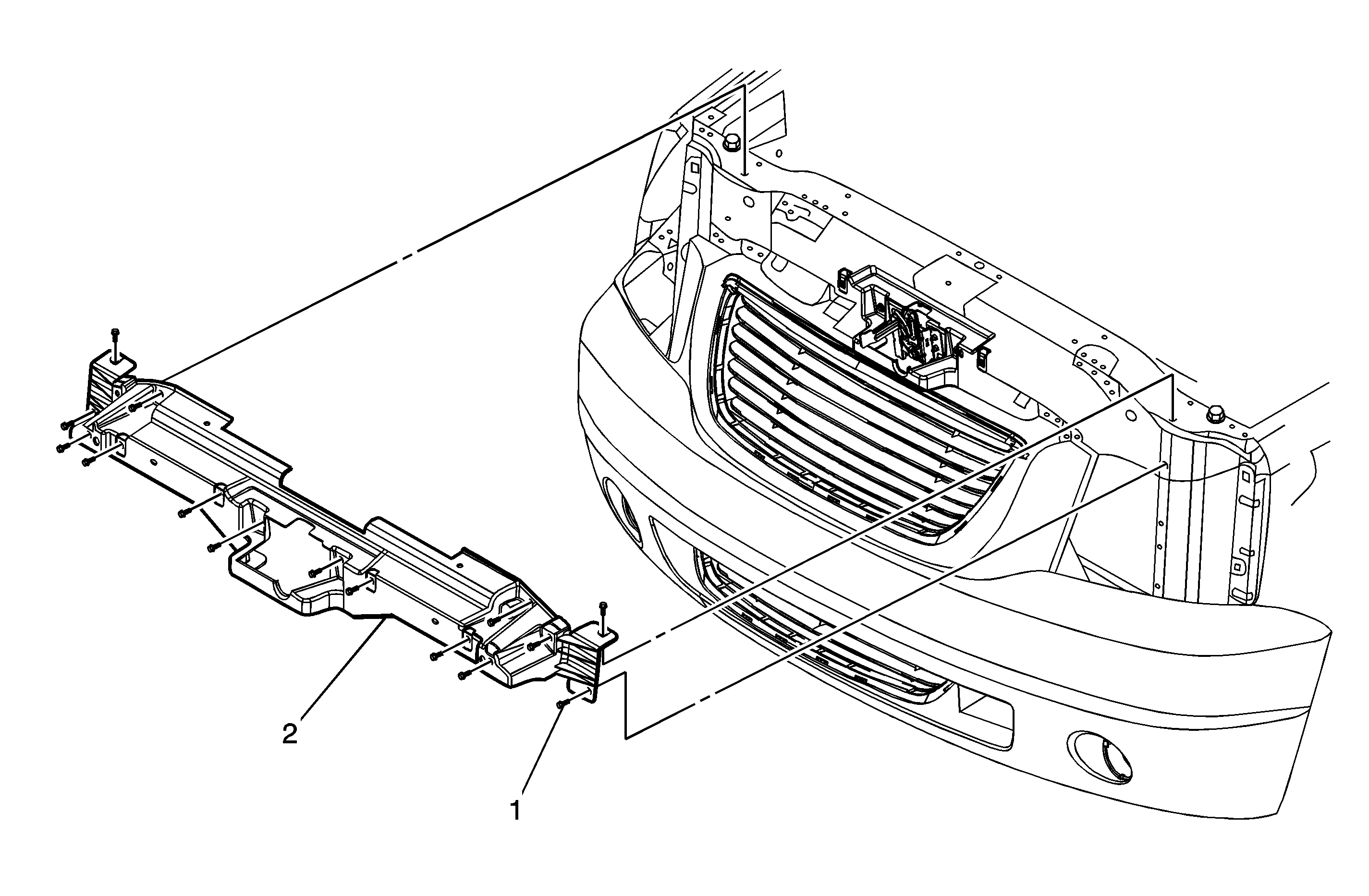 2

1