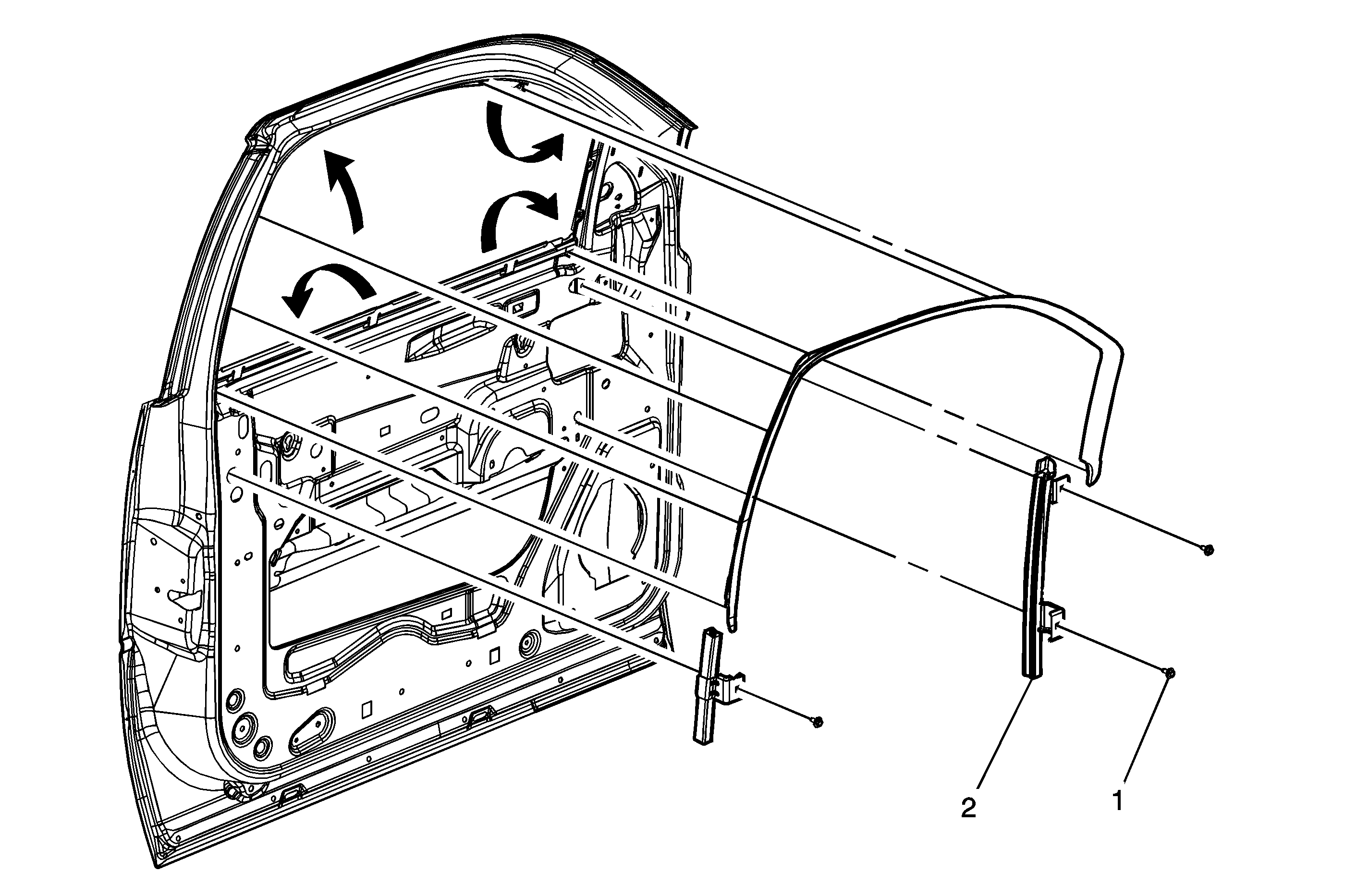 2
1