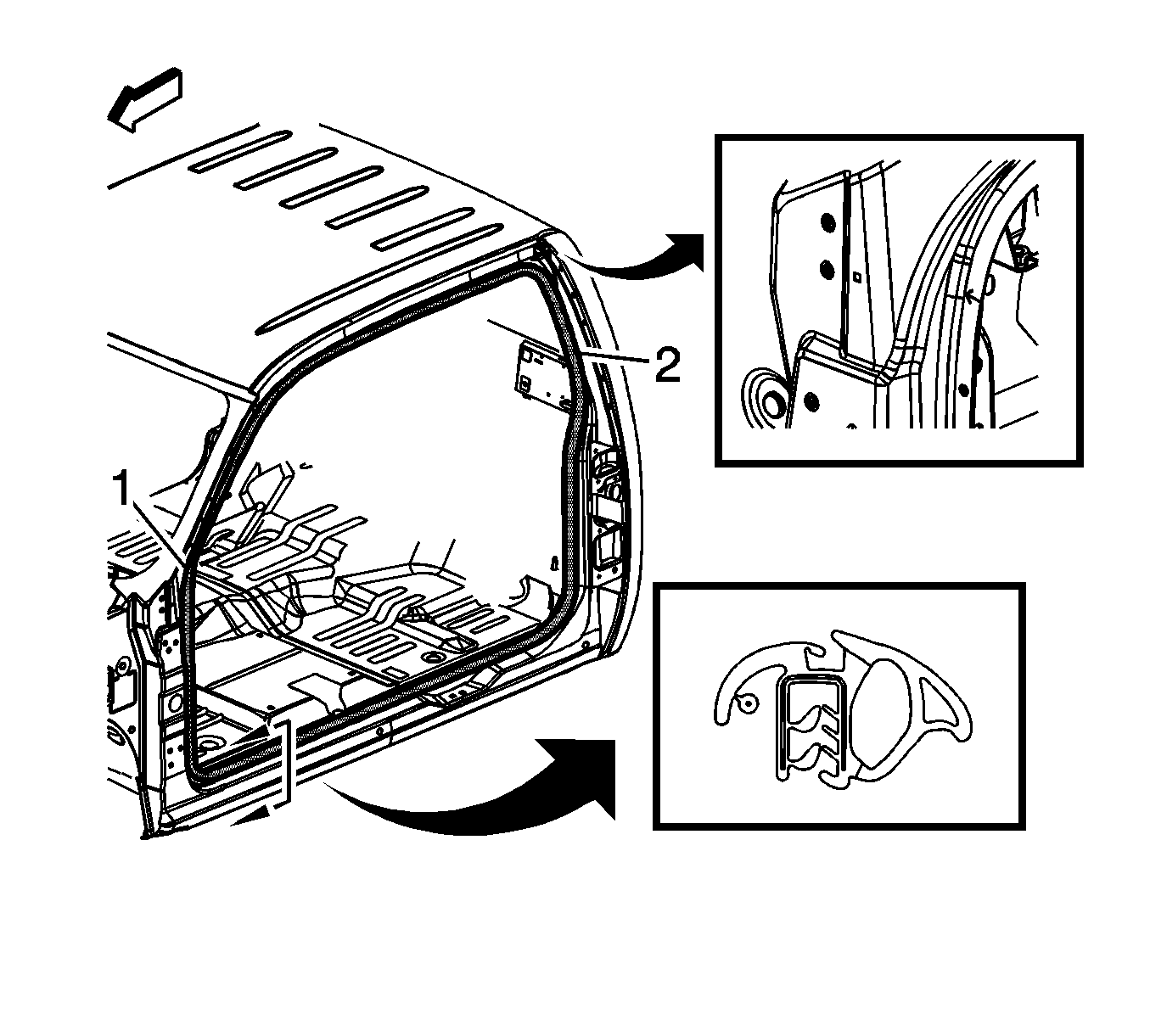 2
1