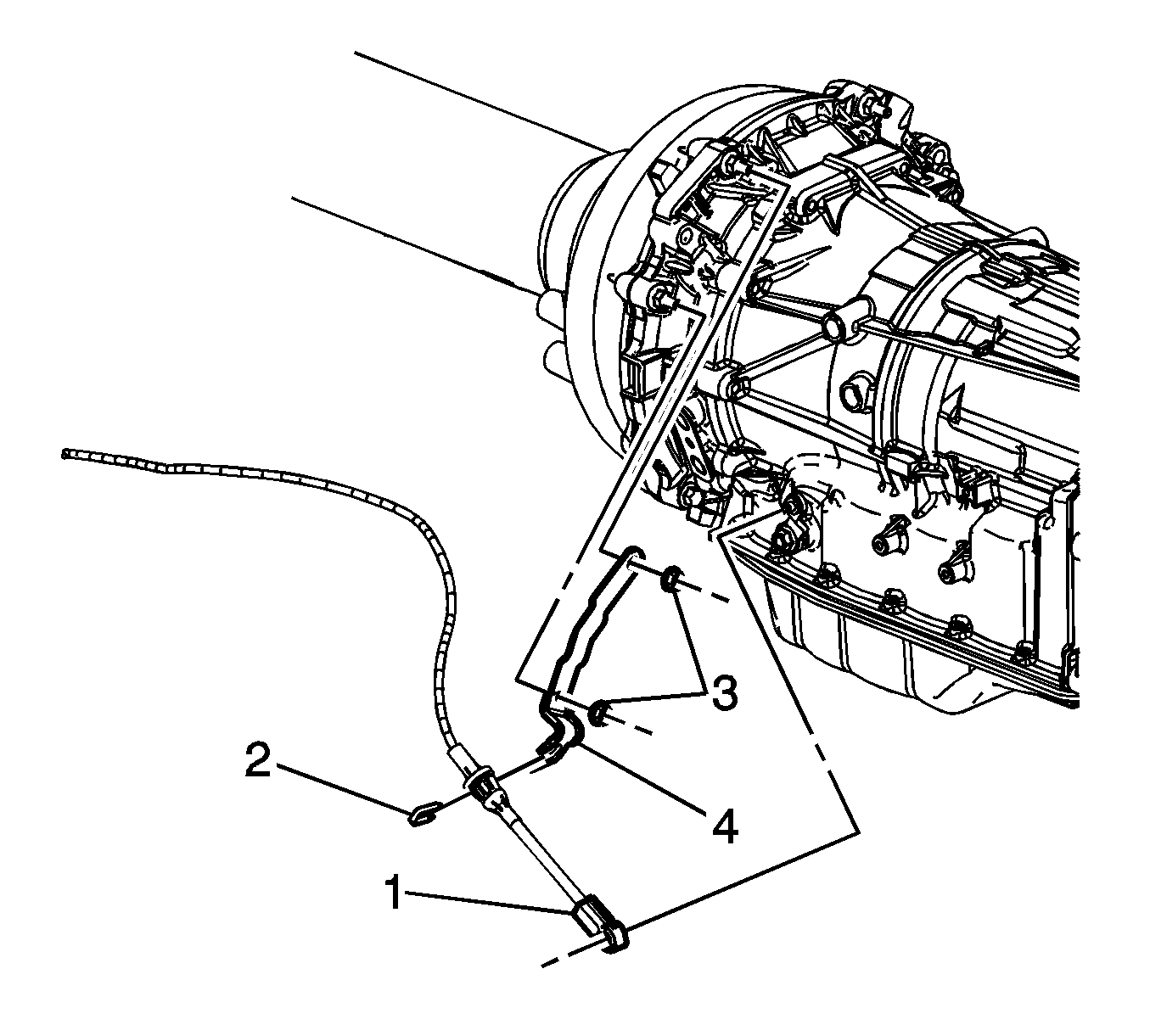 3
2
4
1