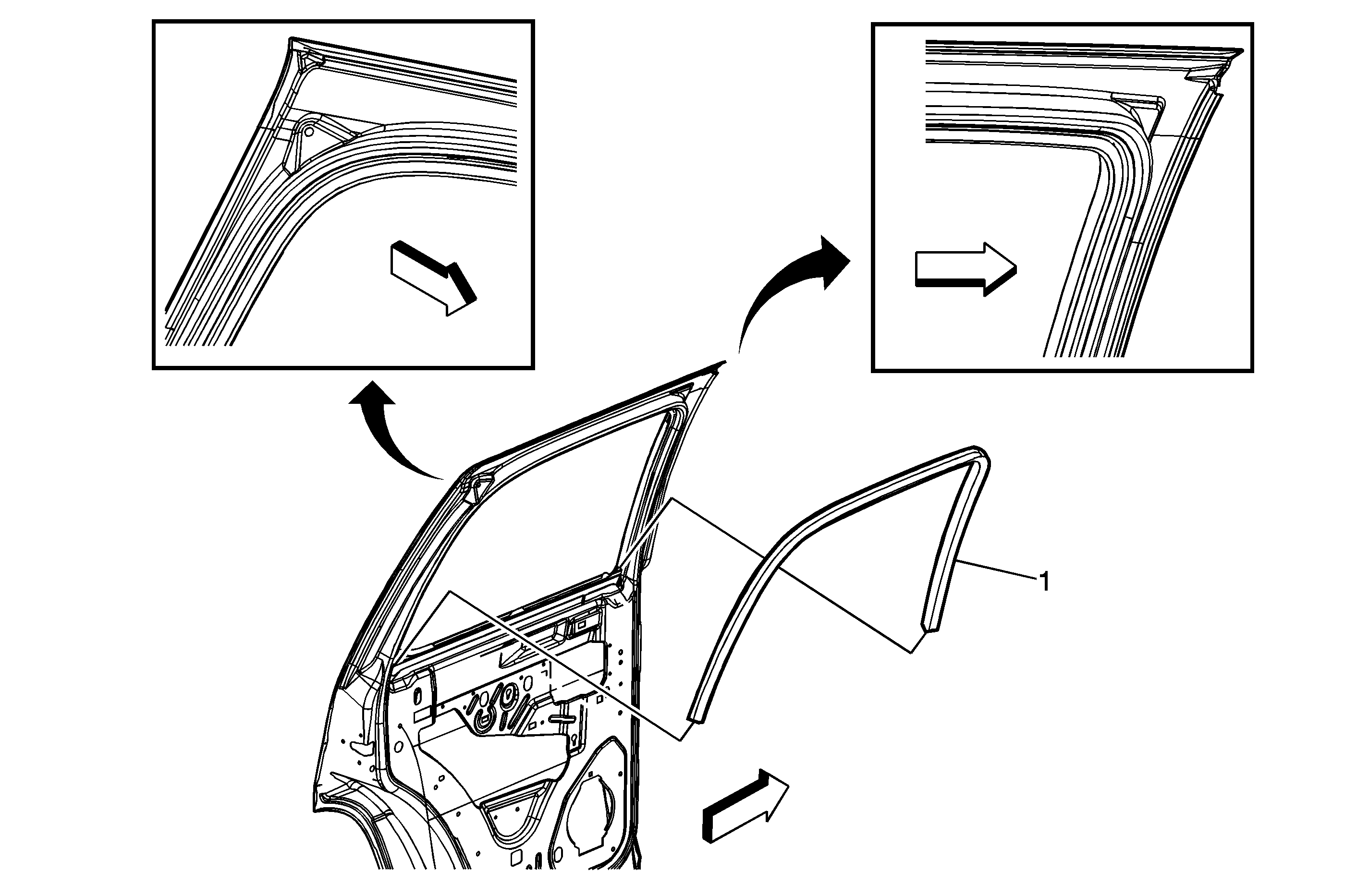 1