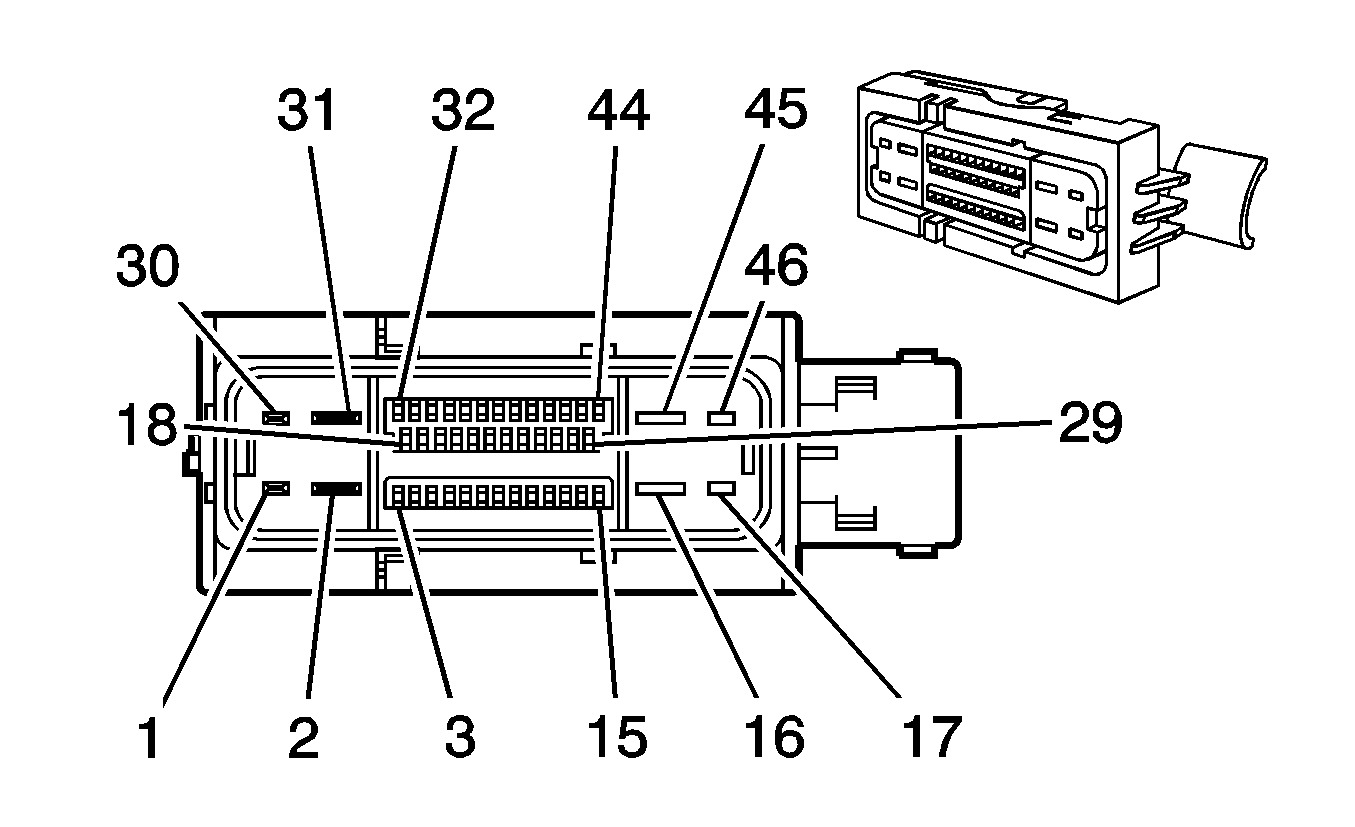 31
32
44
45
30
46
18
29
1
2
3
15
16
17