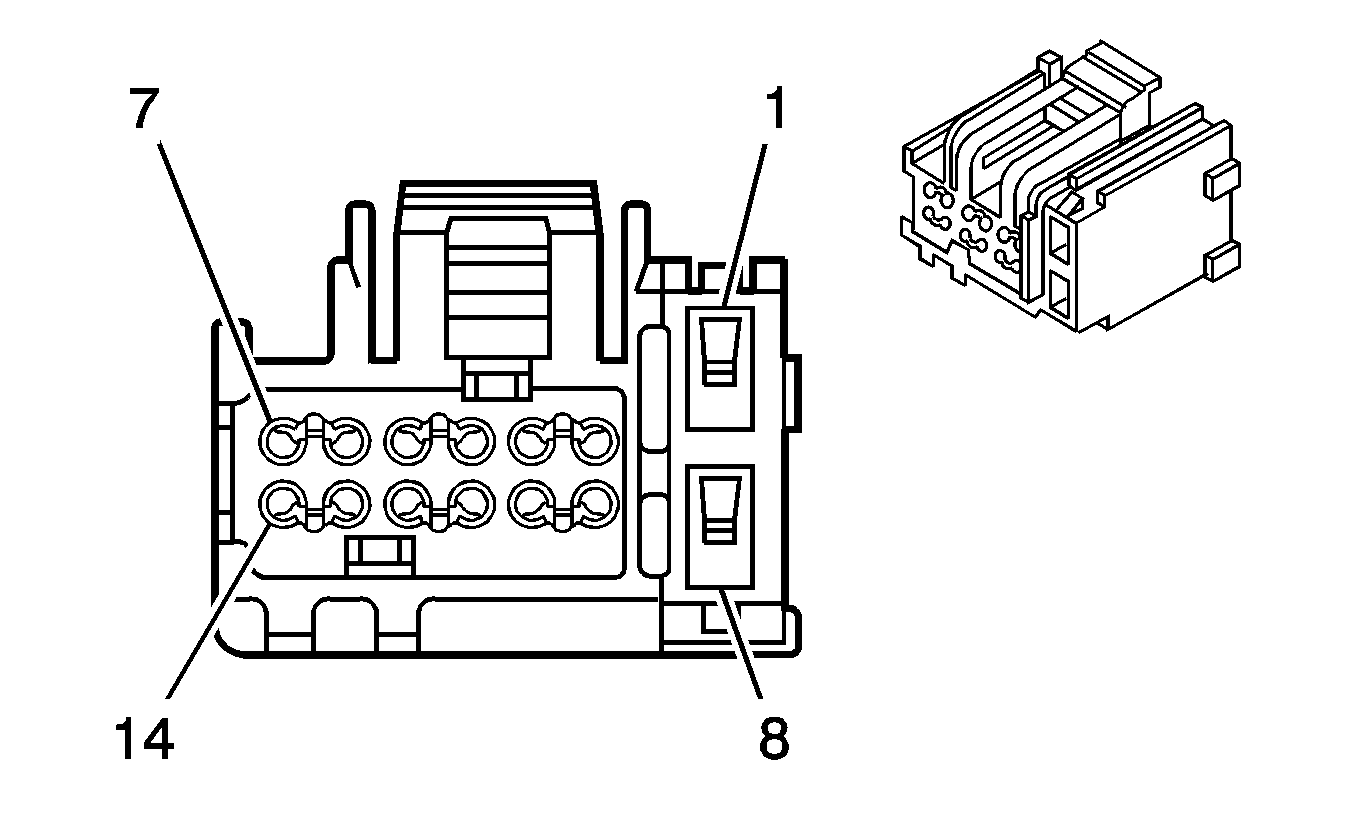 7
1
14
8