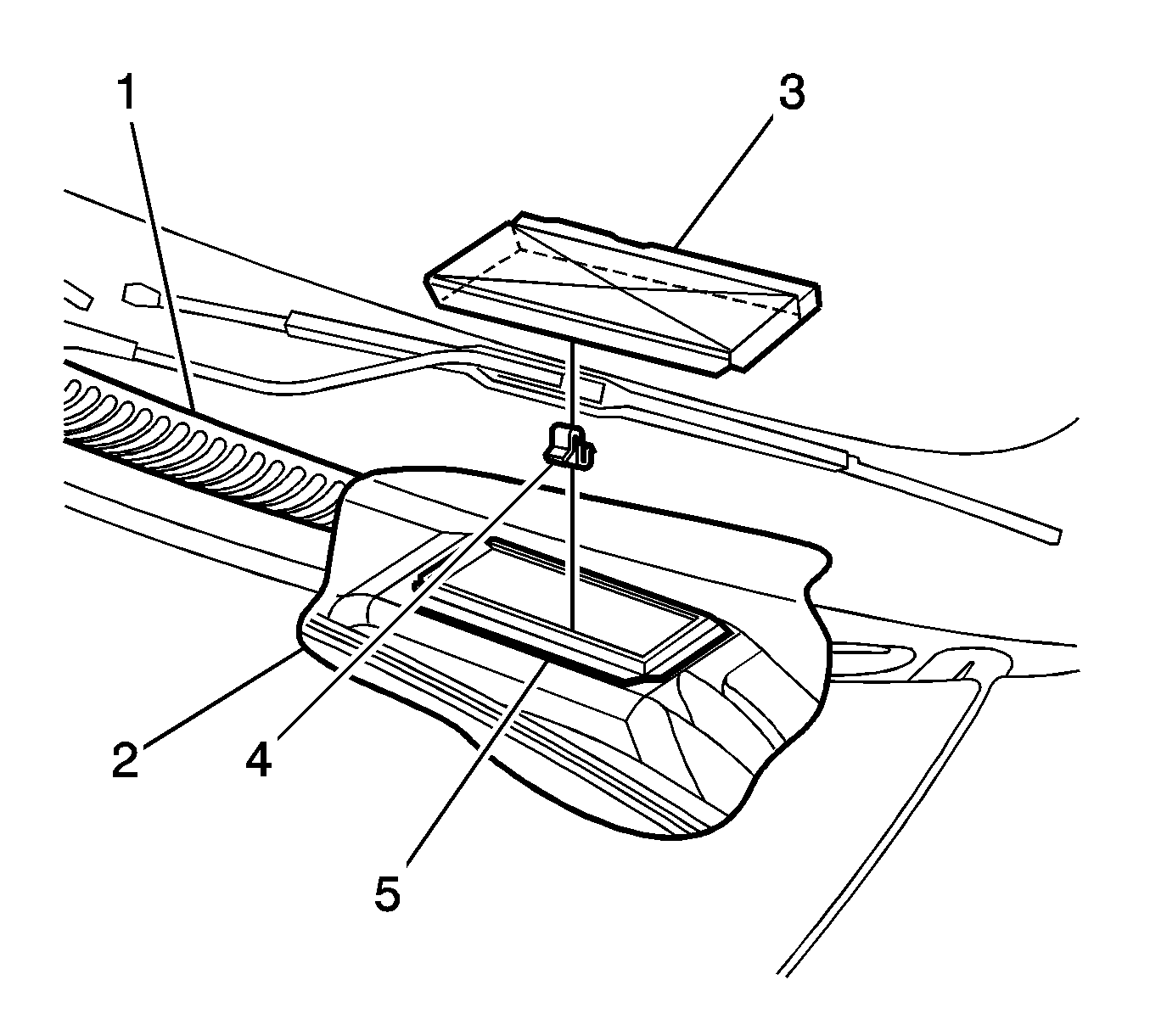 1
3
2
4
5