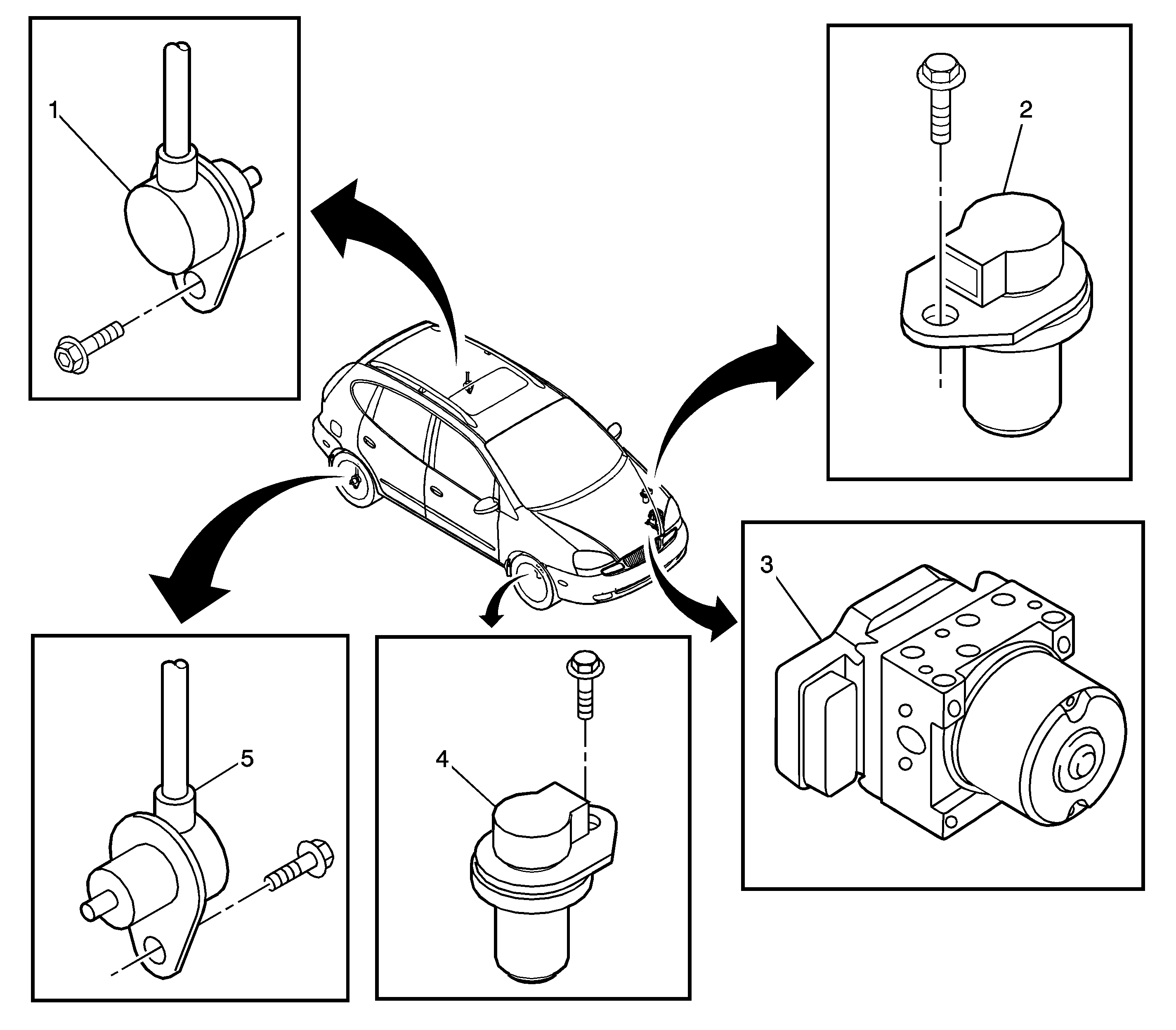 1

2

3

5

4