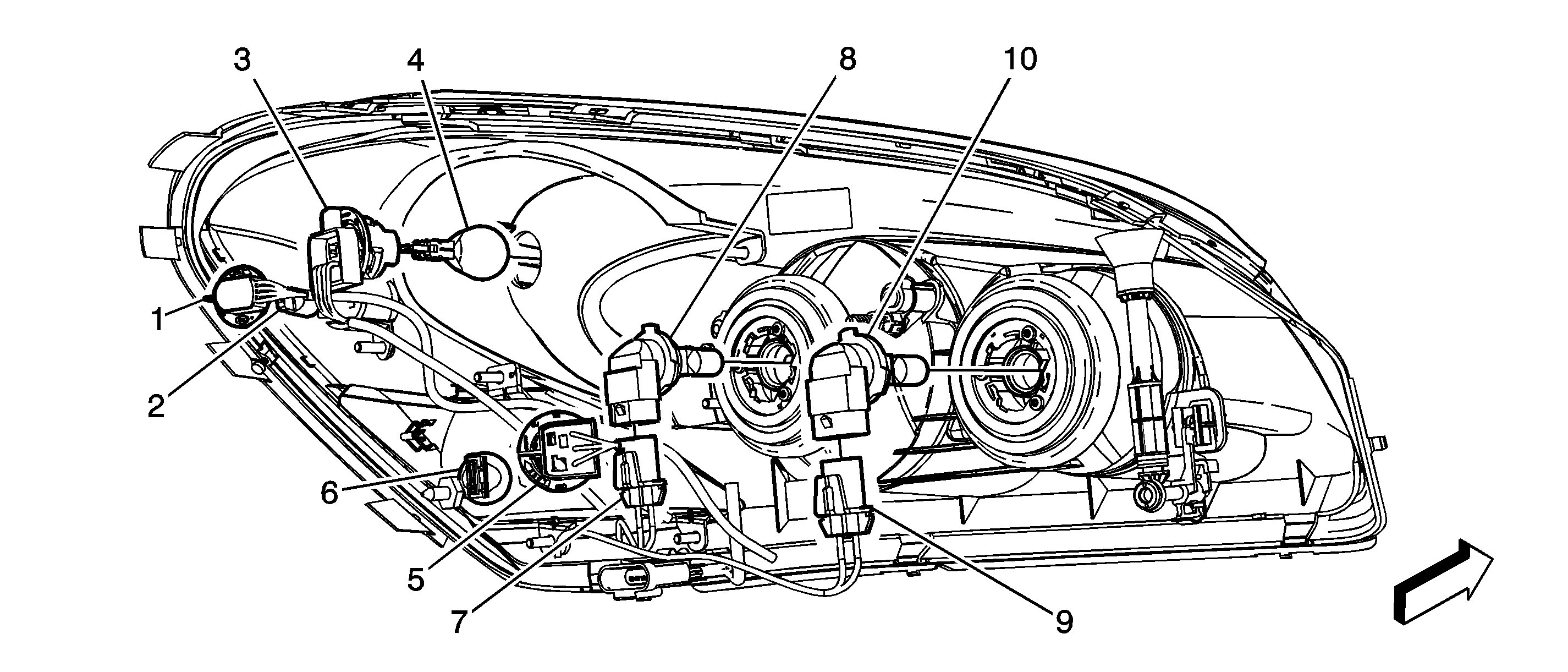 3
4
8
10
1
2
6
5
7
9