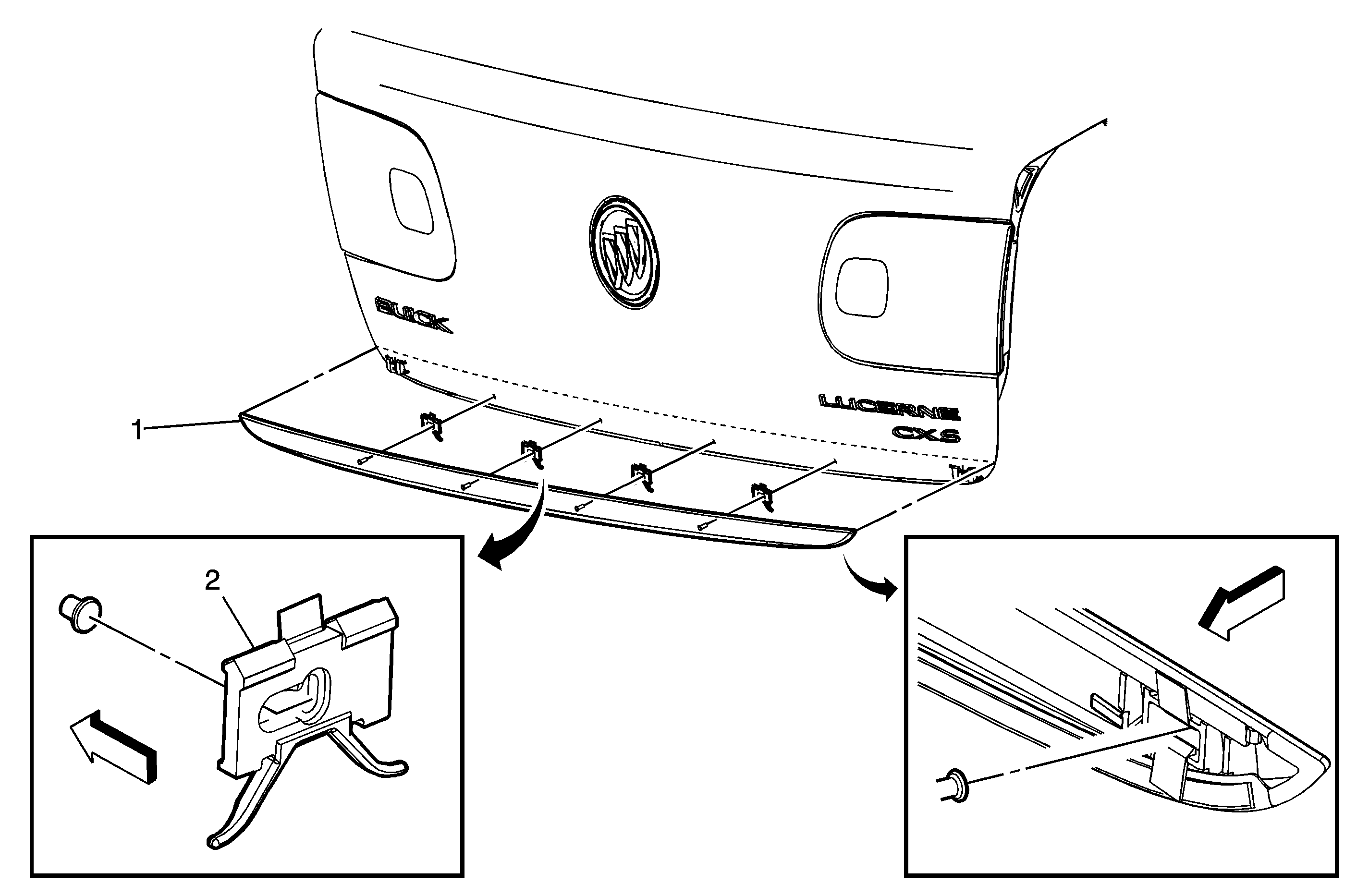 BUICK

LUCERNE

CXS

1

2