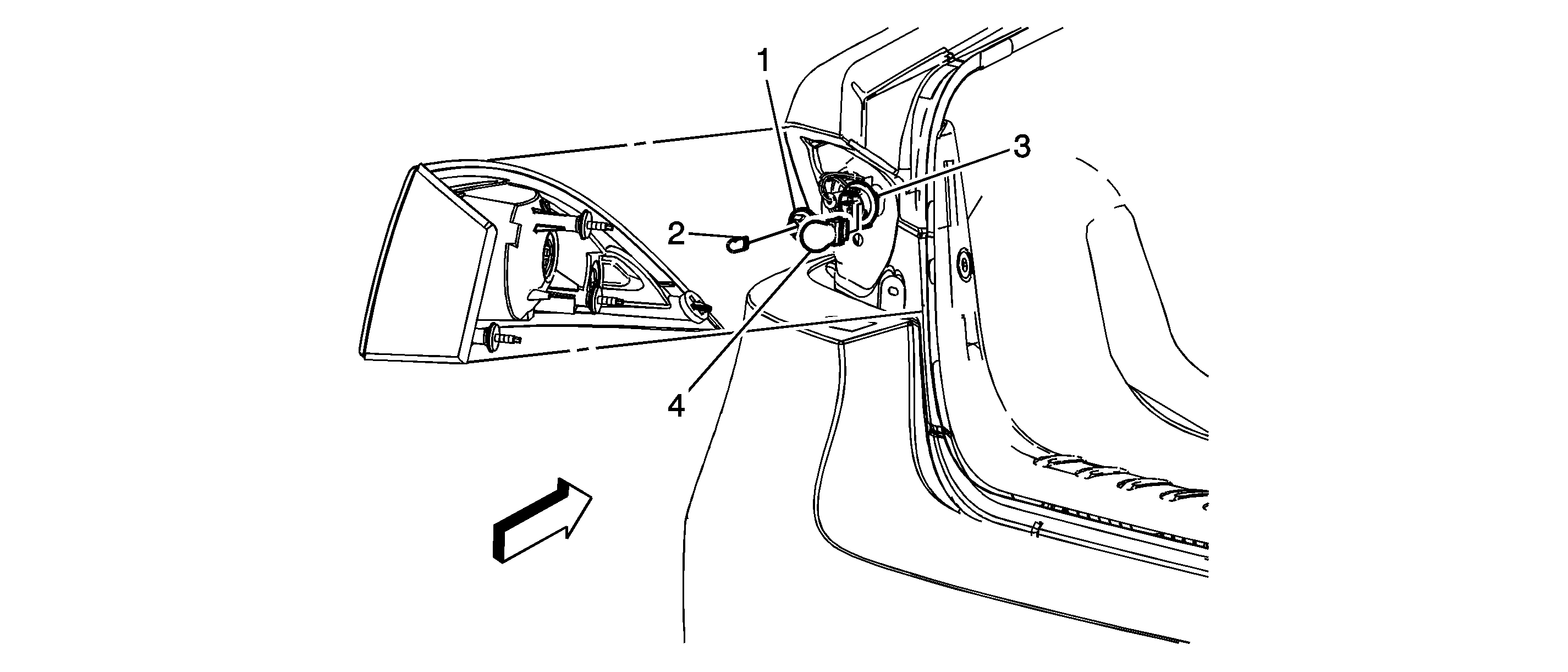 1
3
2
4