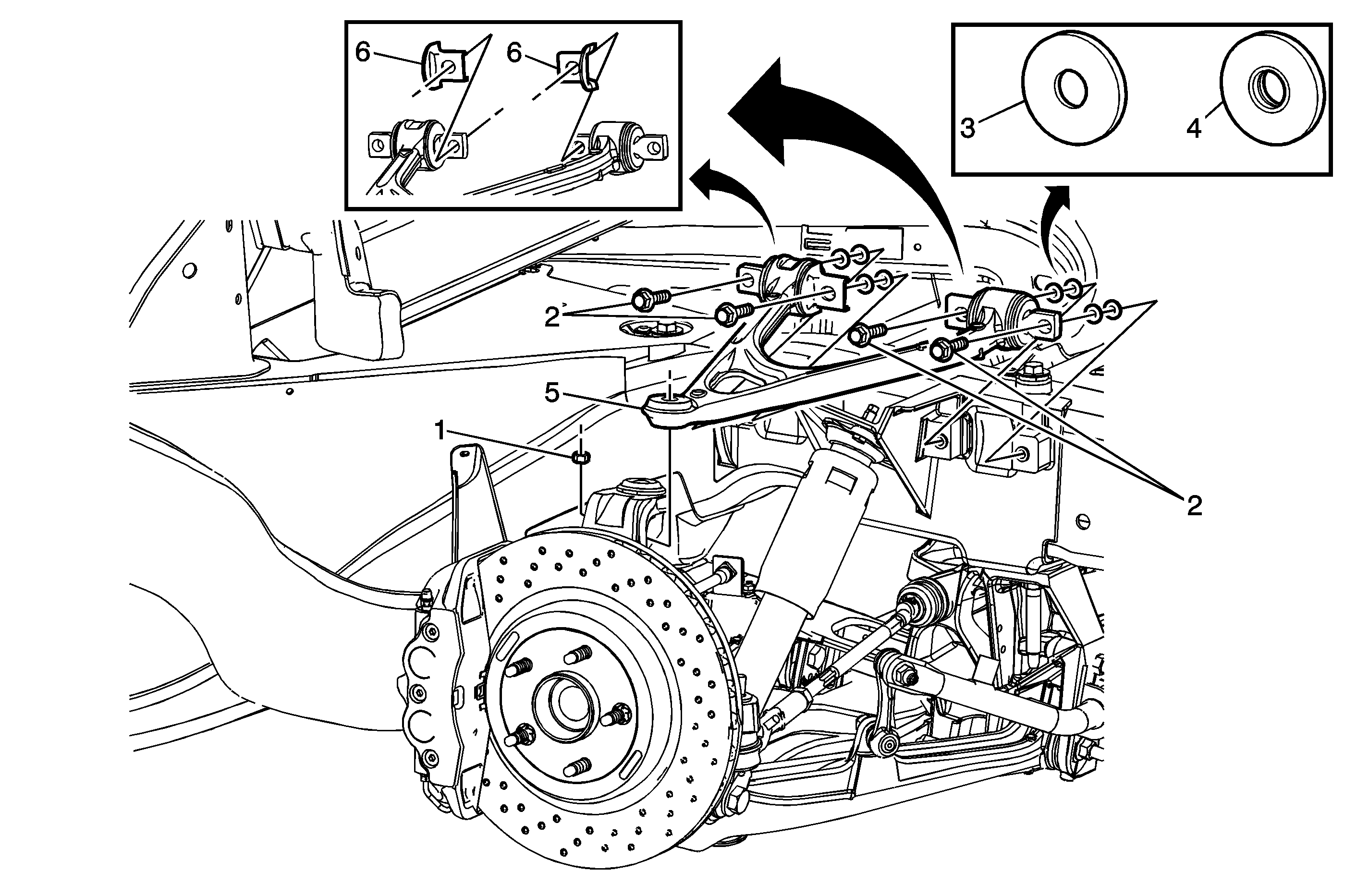 6
6
3
4
2
5
1
2