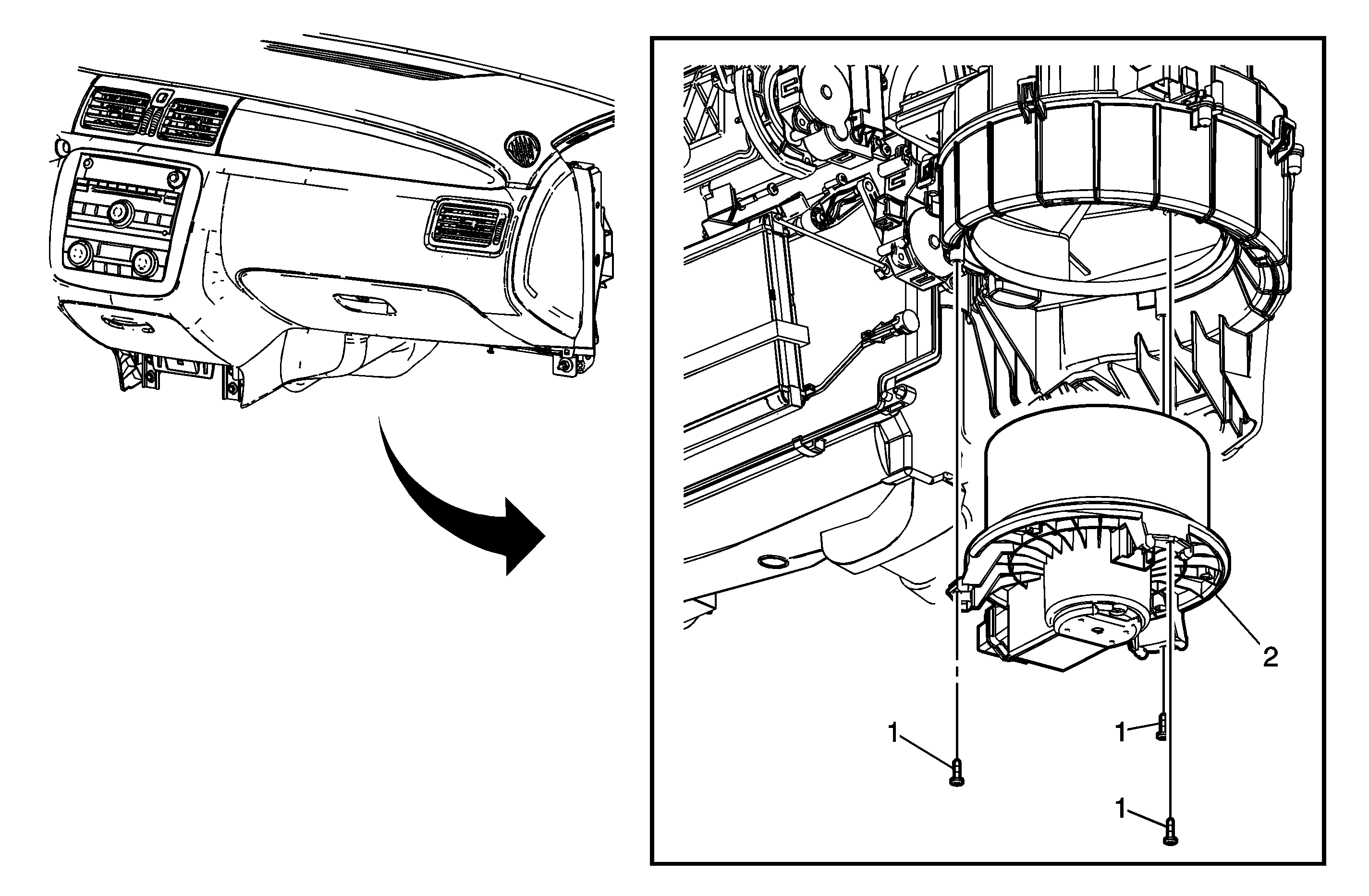 2

1

1

1