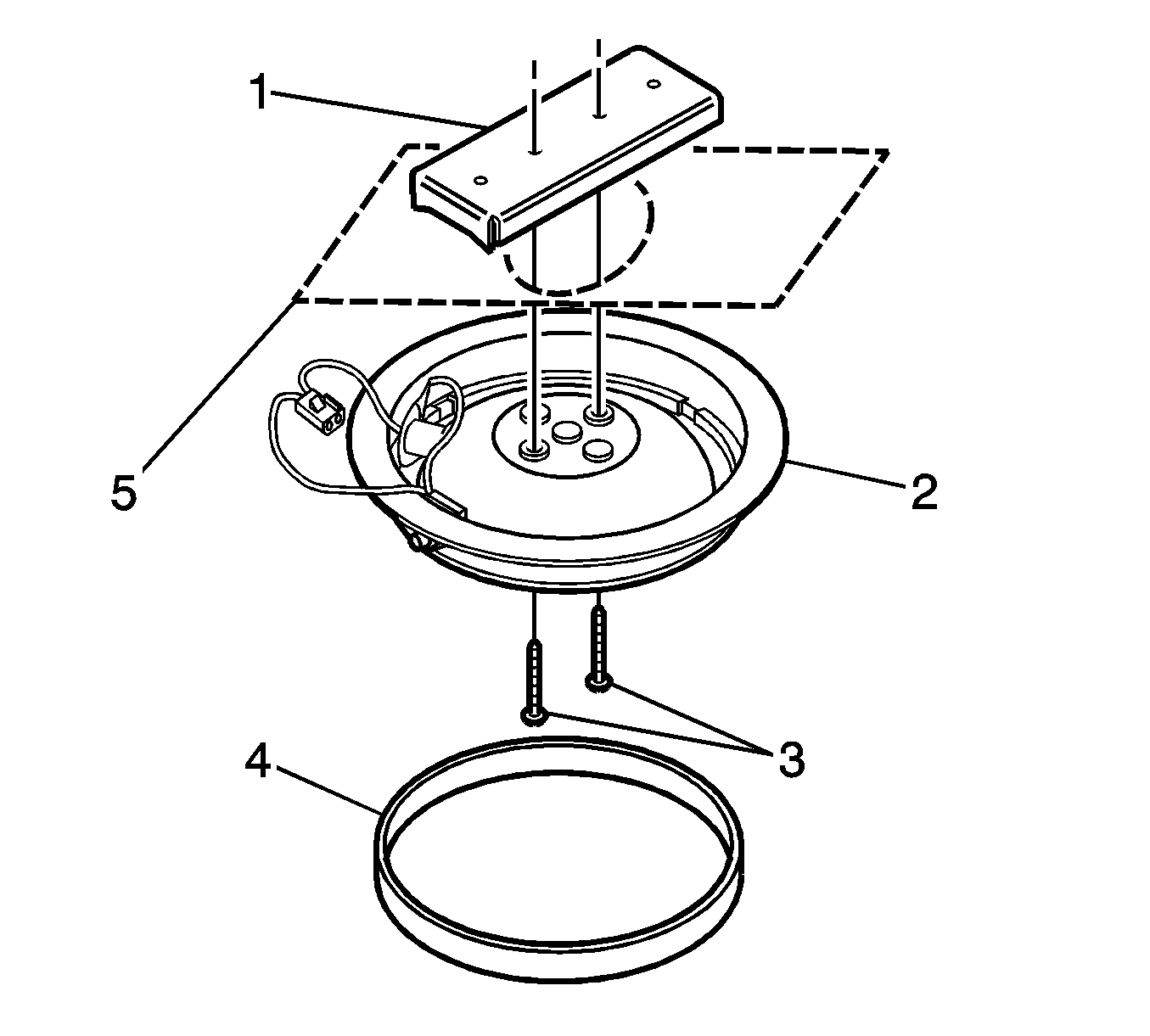 1
5
2
3
4