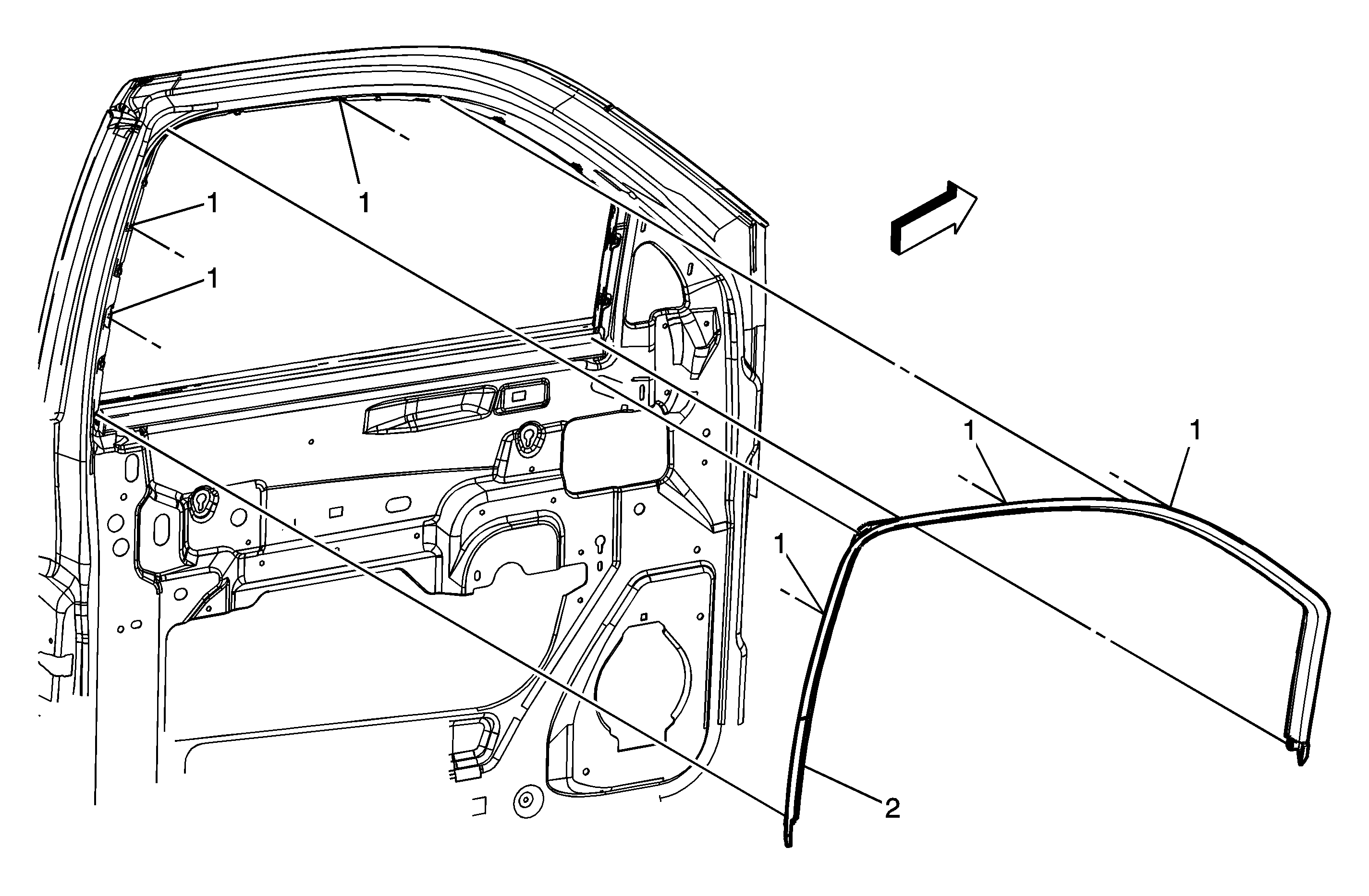 1
1
1
1
1
1
2