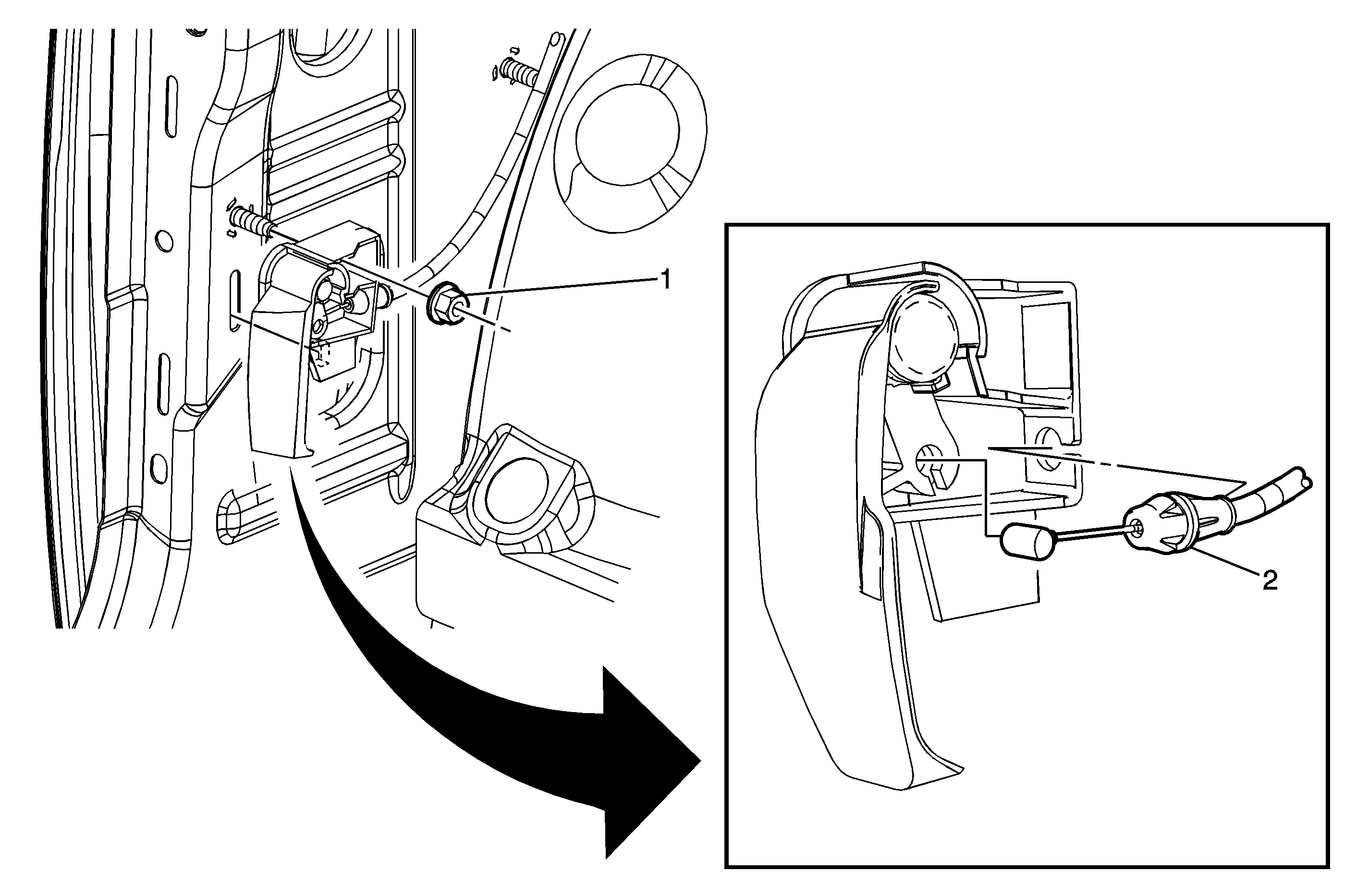 1
2