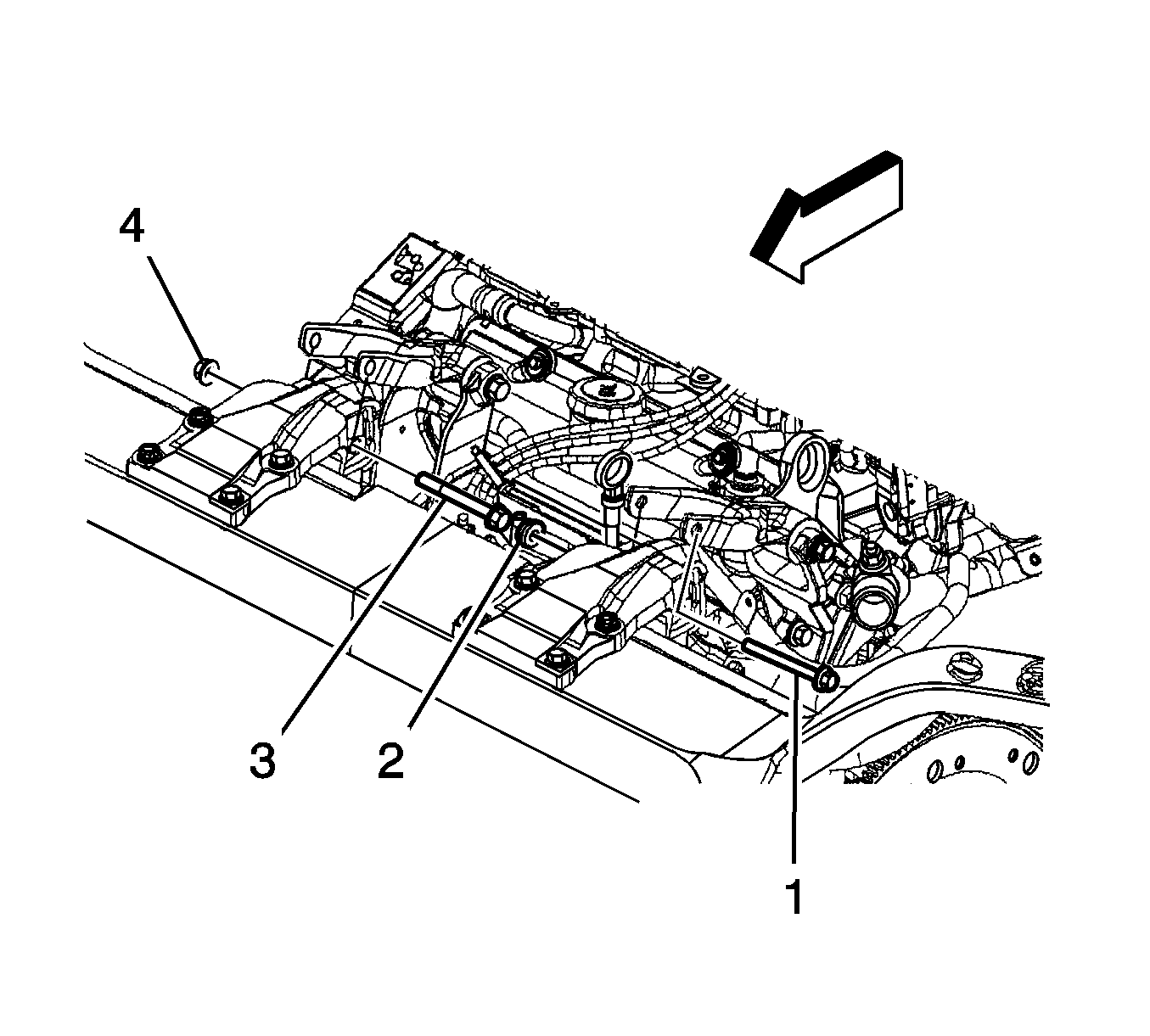 4

3

2

1