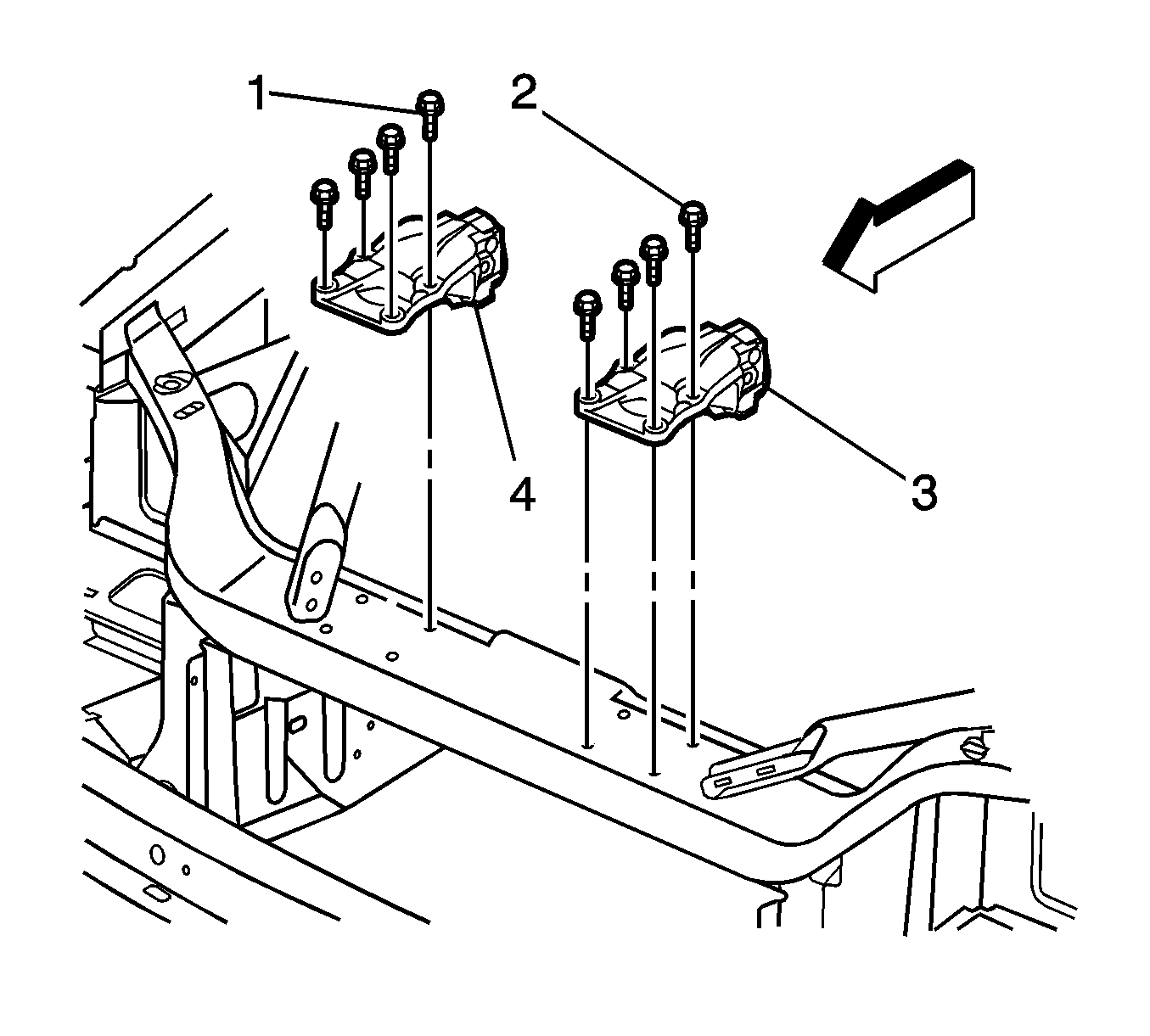 1
2
4
3