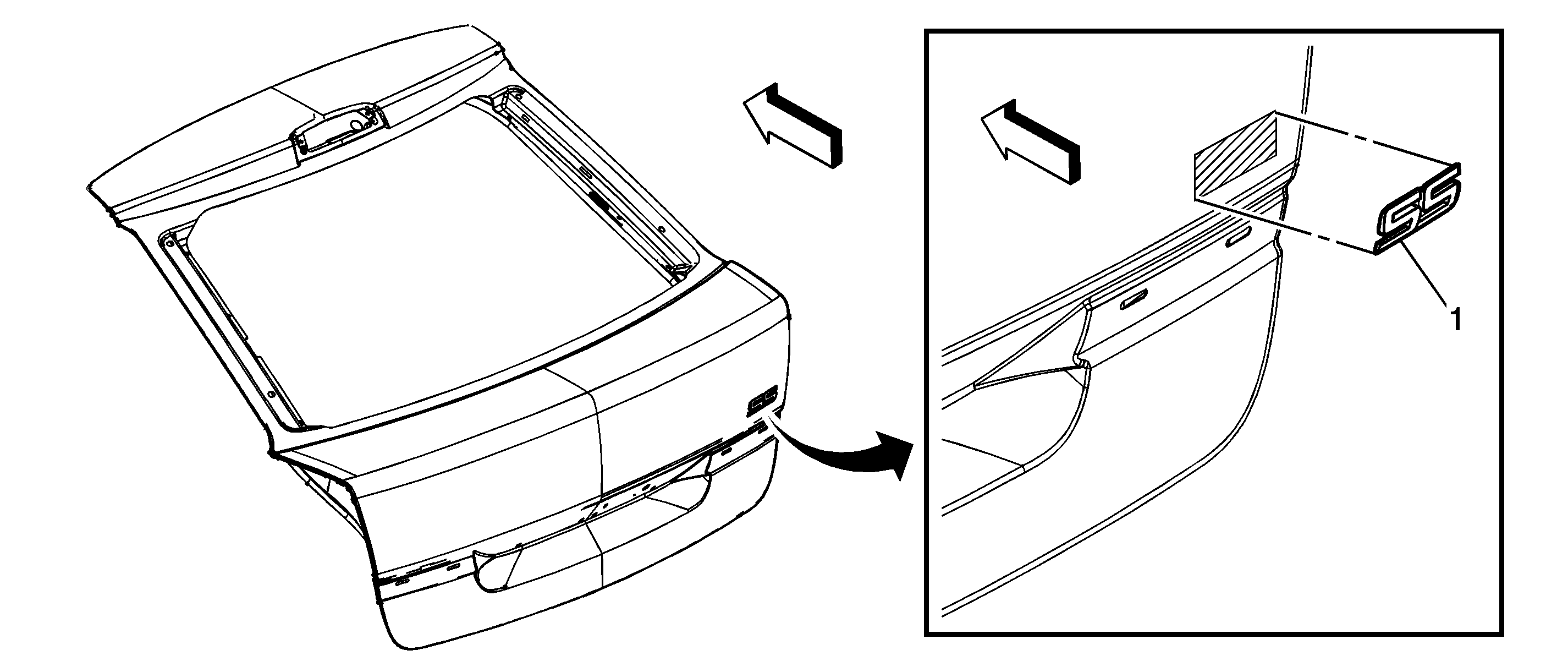 SS

SS

1