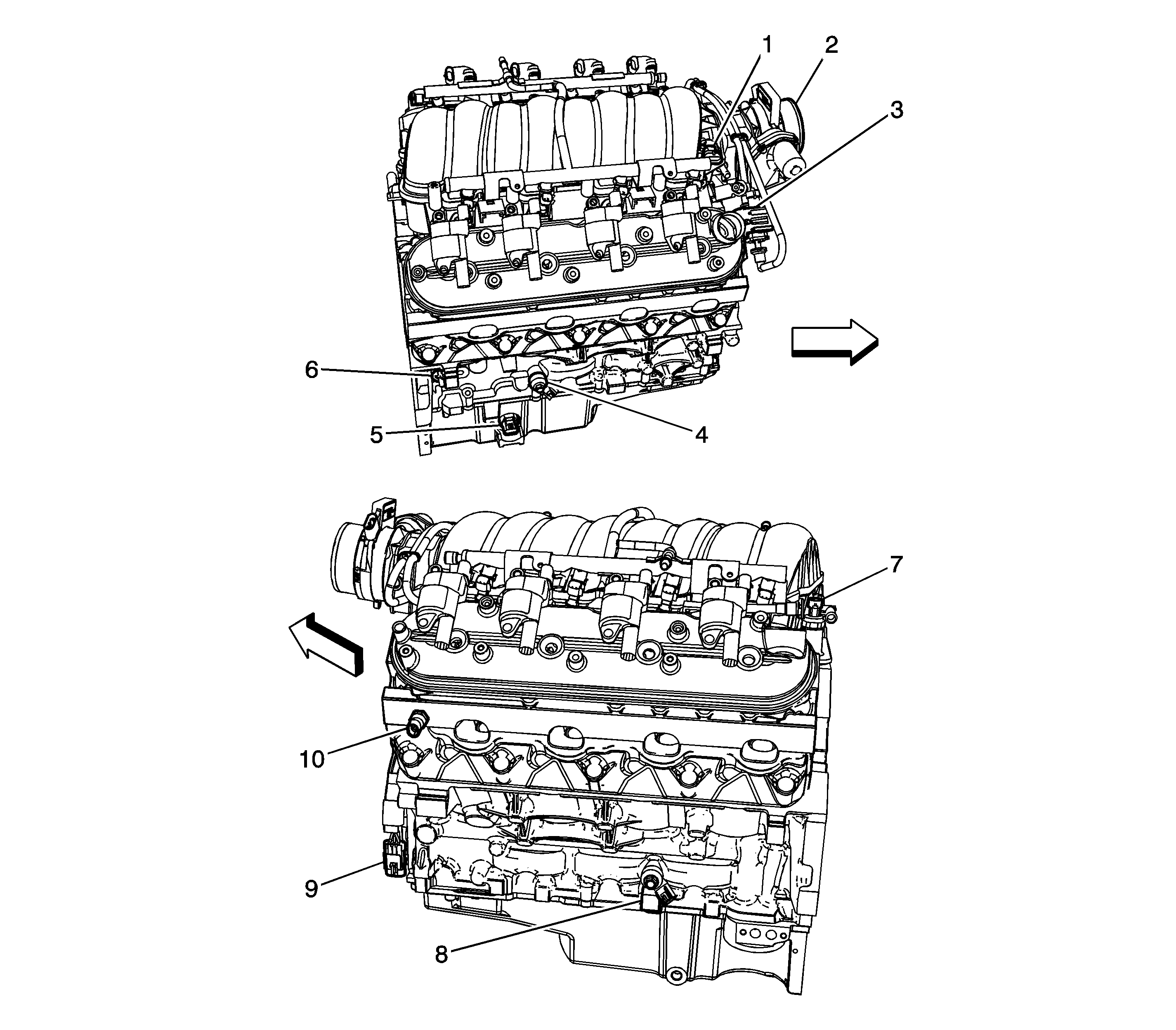 1
2
3
6
5
4
7
10
9
8