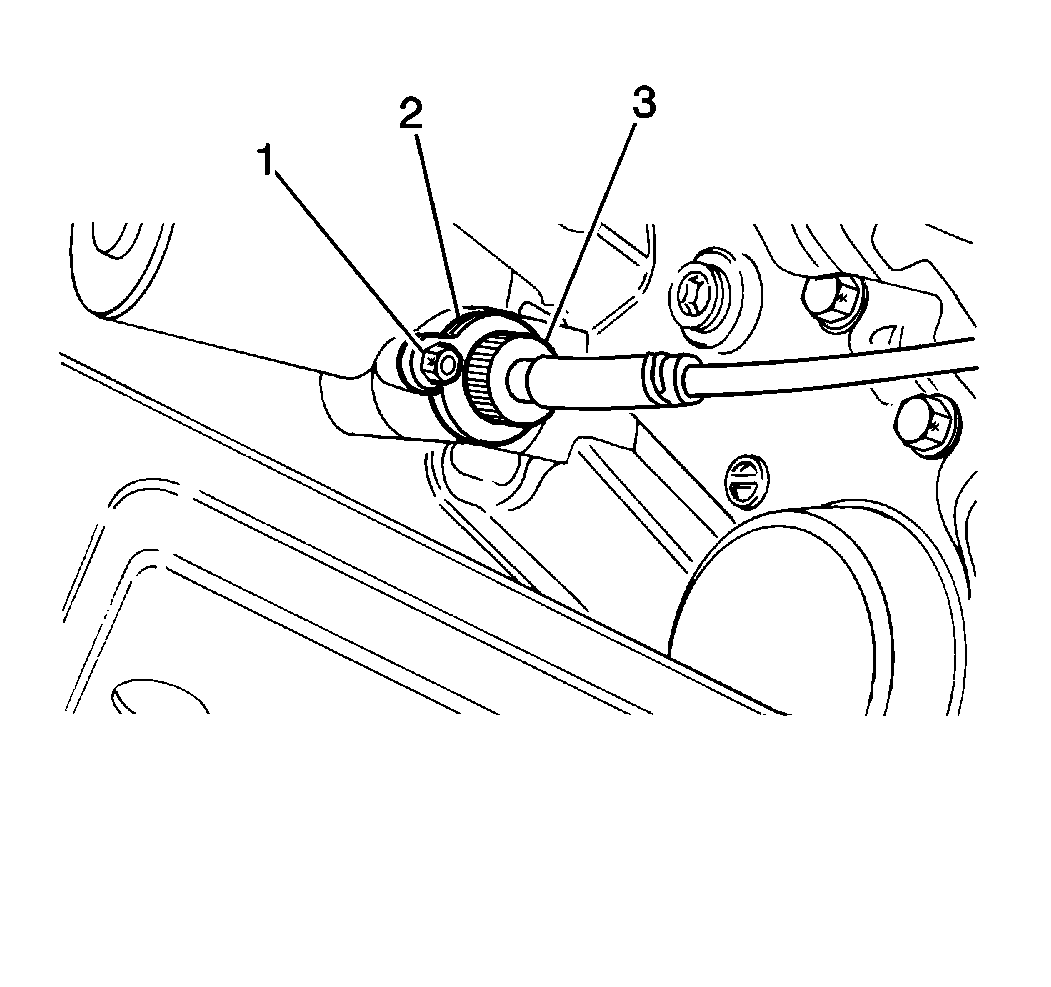 1
2
3