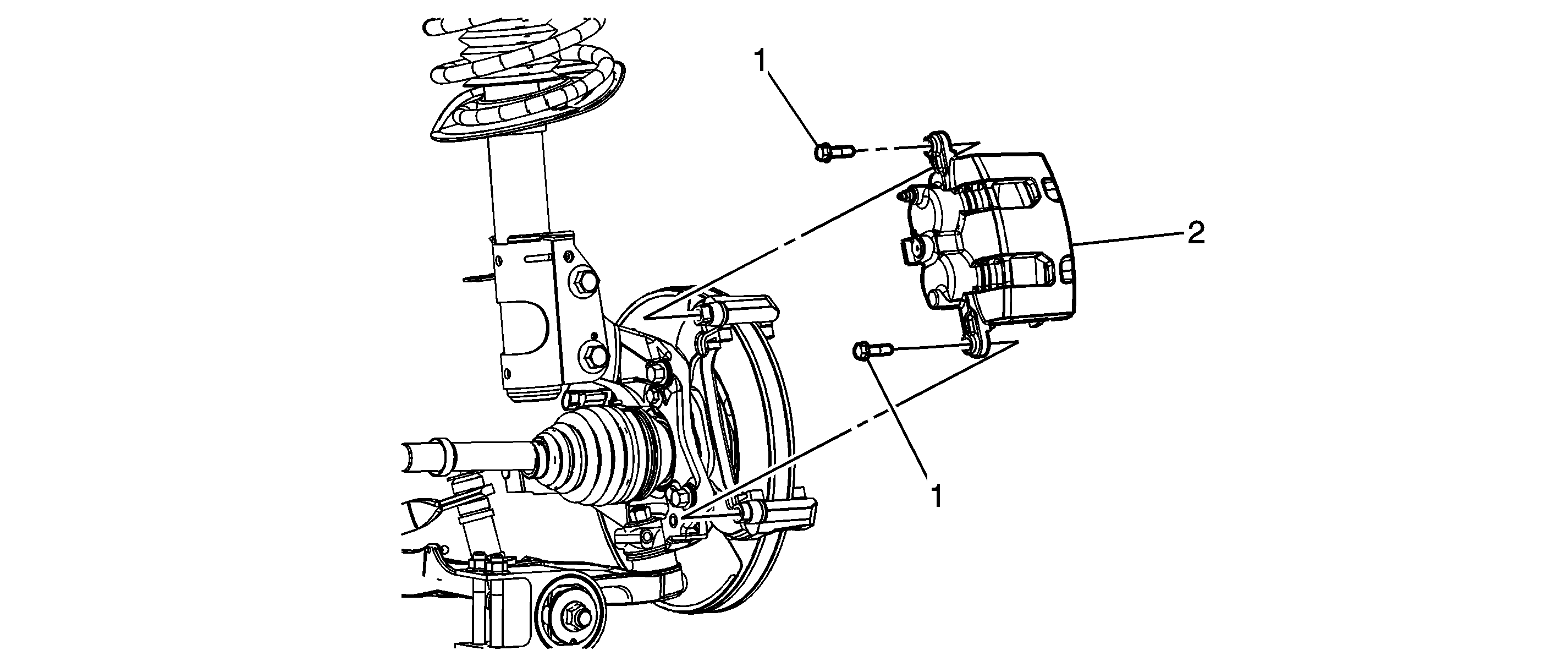 1
2
1