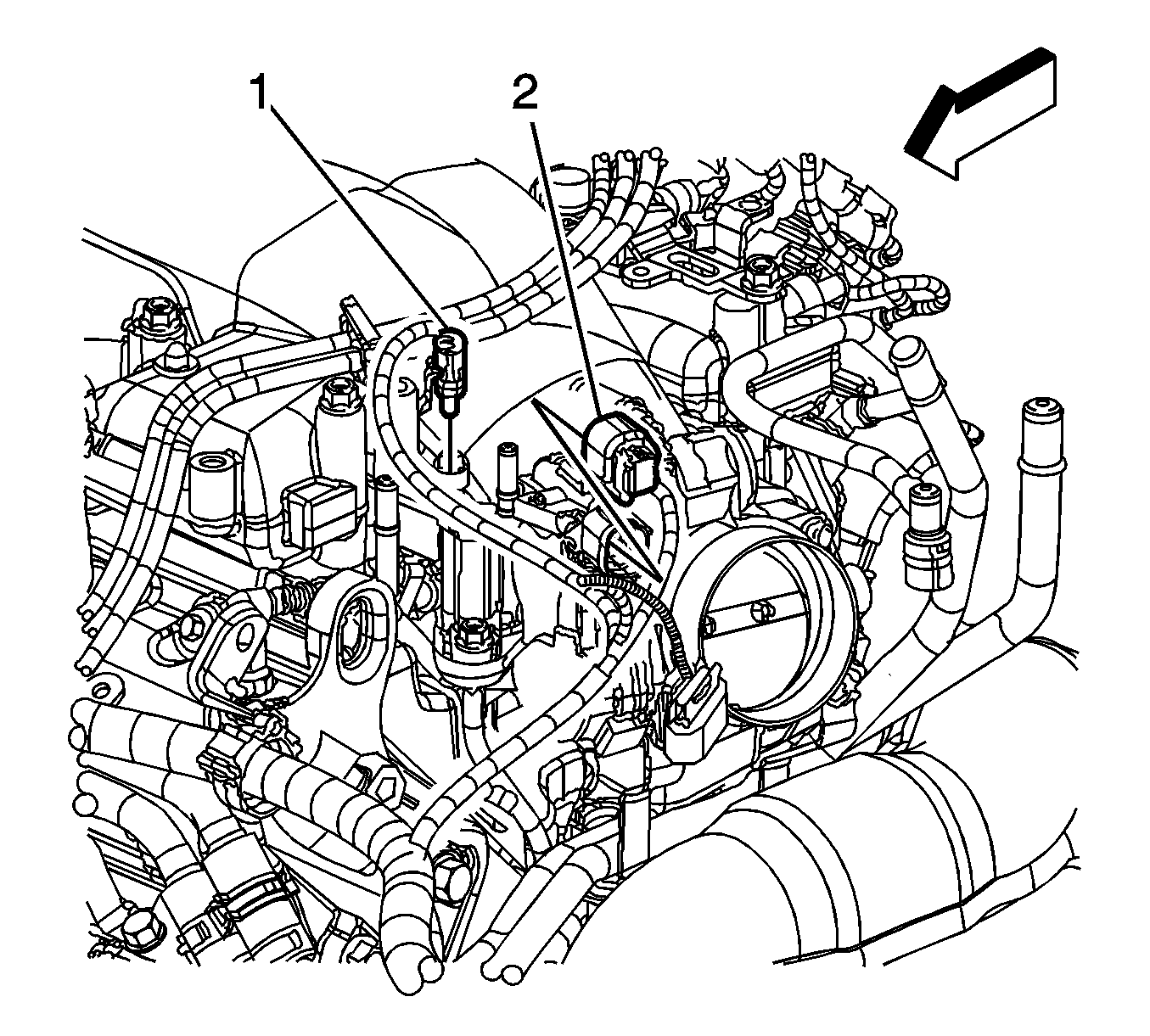 1
2