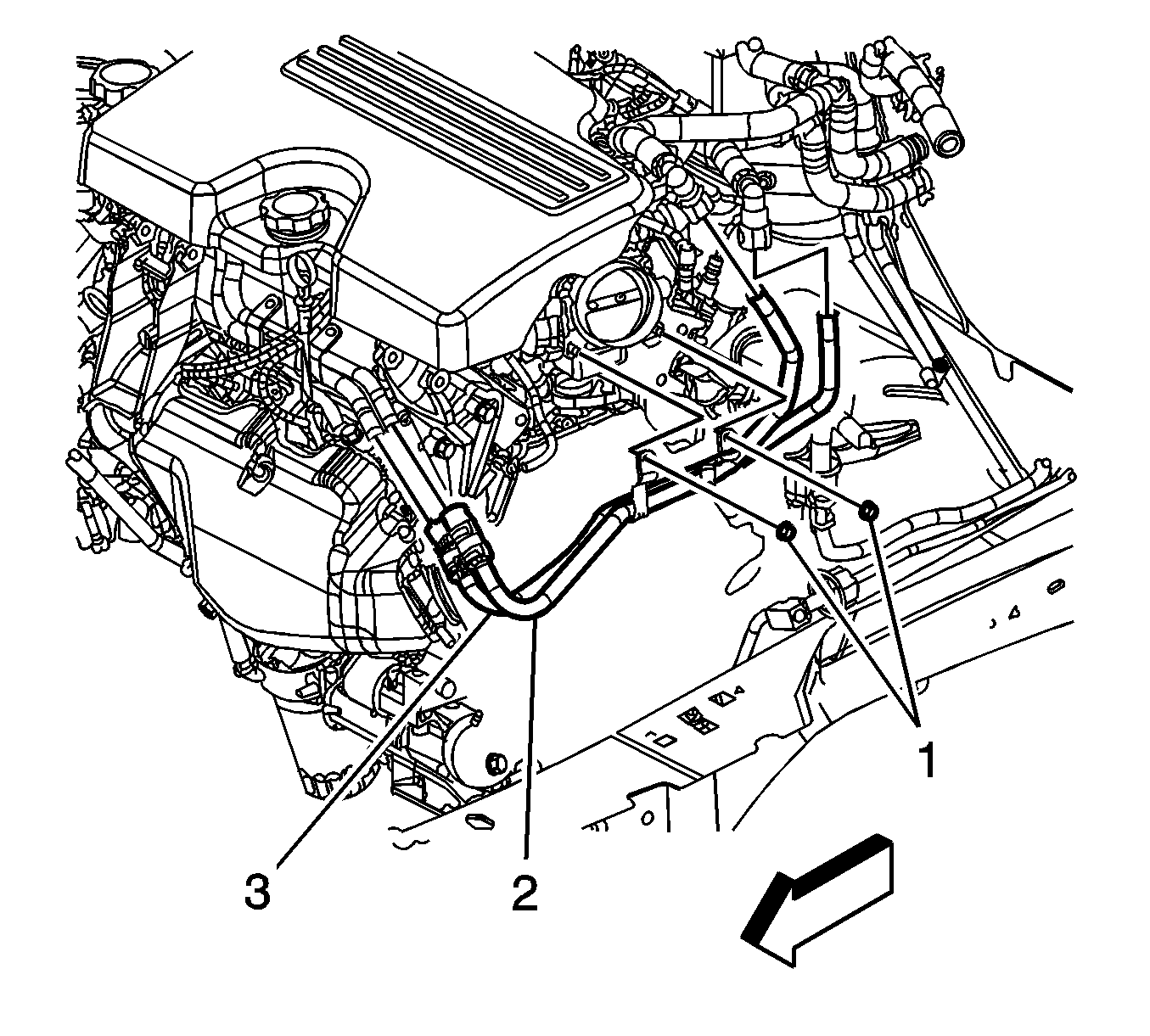 1
3
2