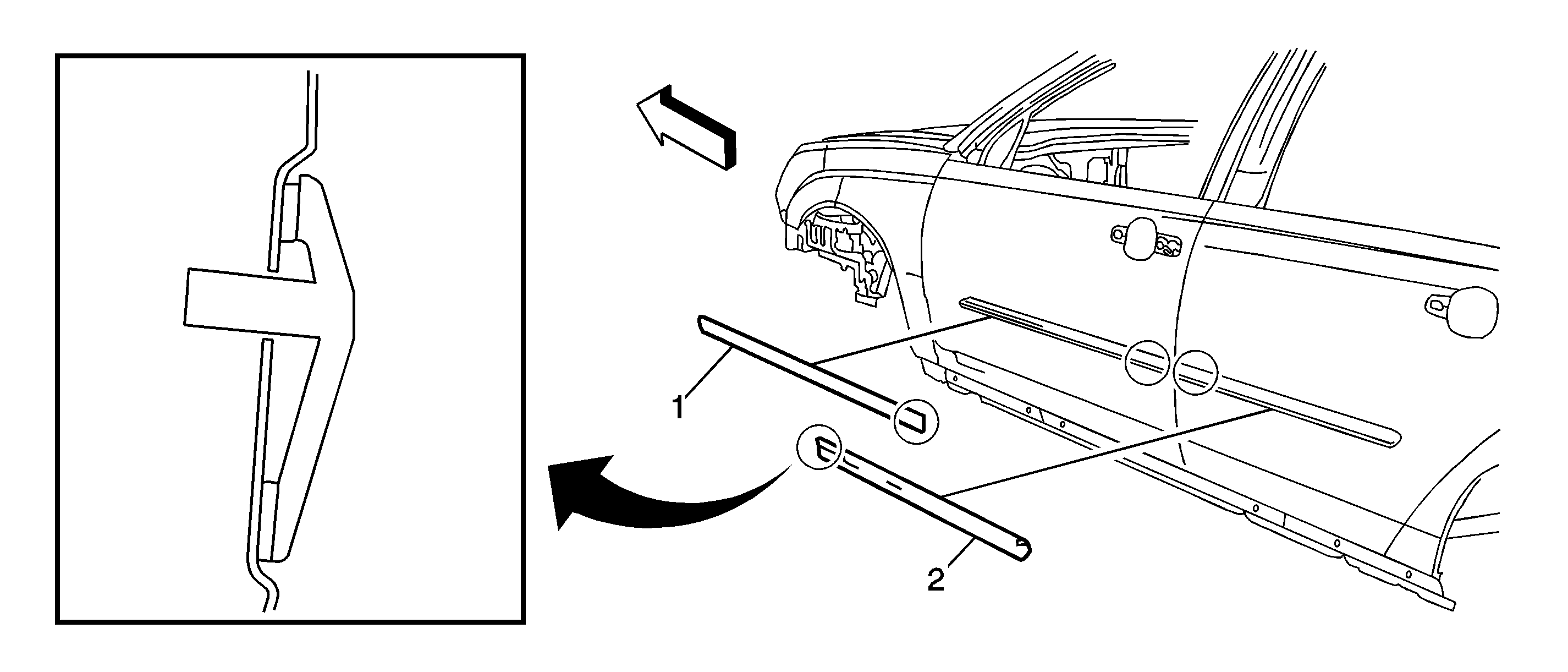 1

2