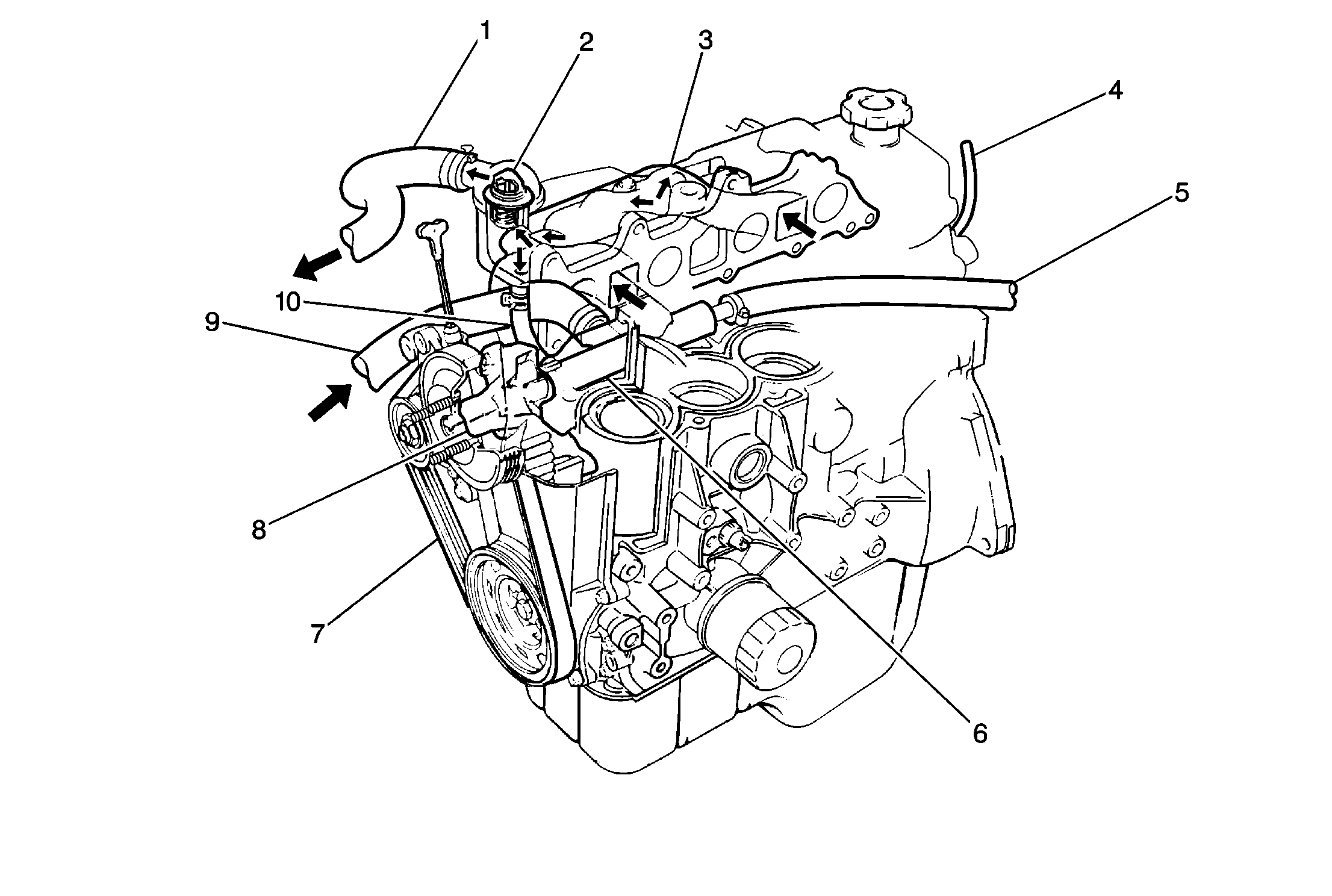 1
2
3
4
5
10
9
8
7
6