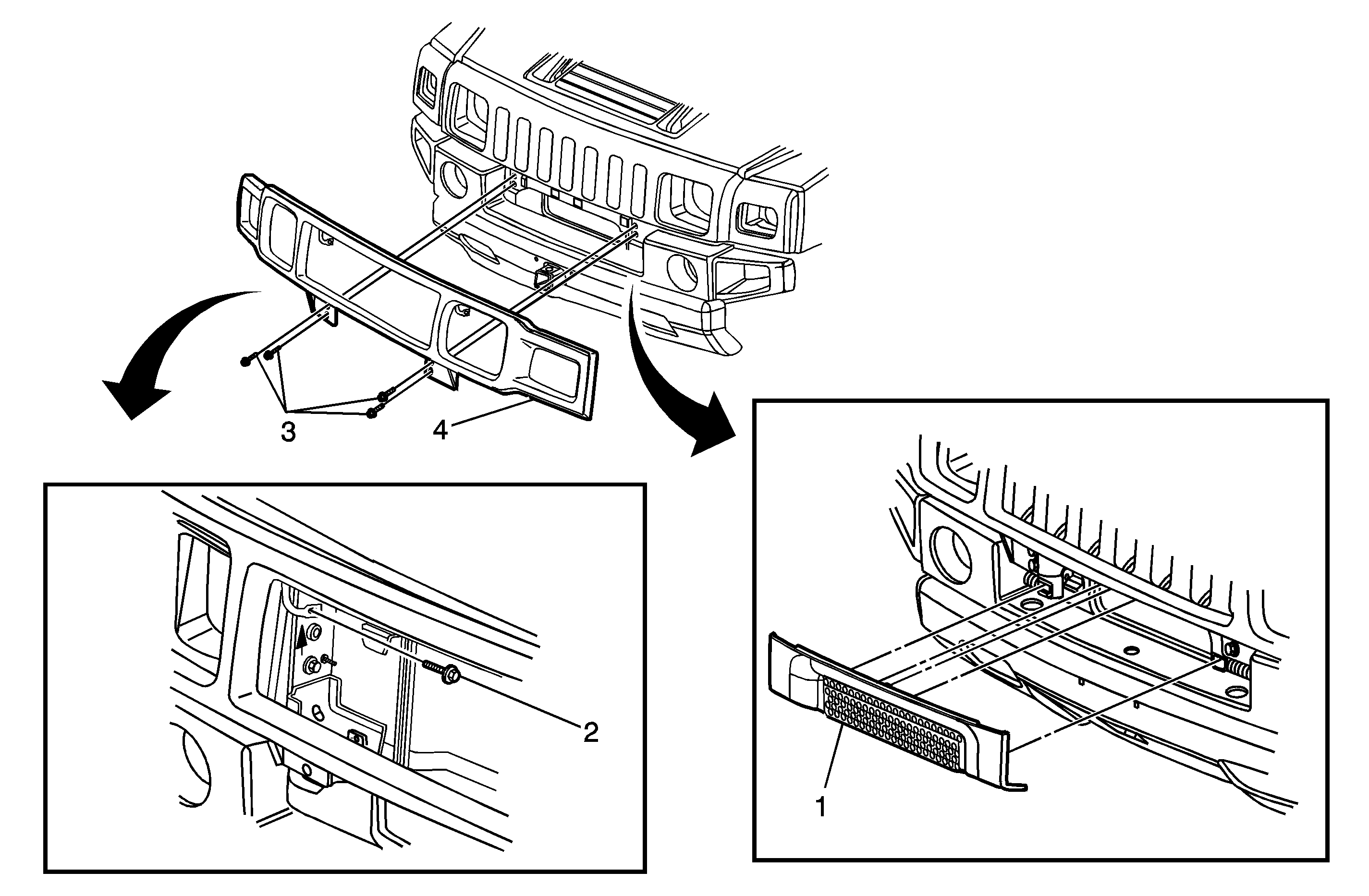 3
4
2
1