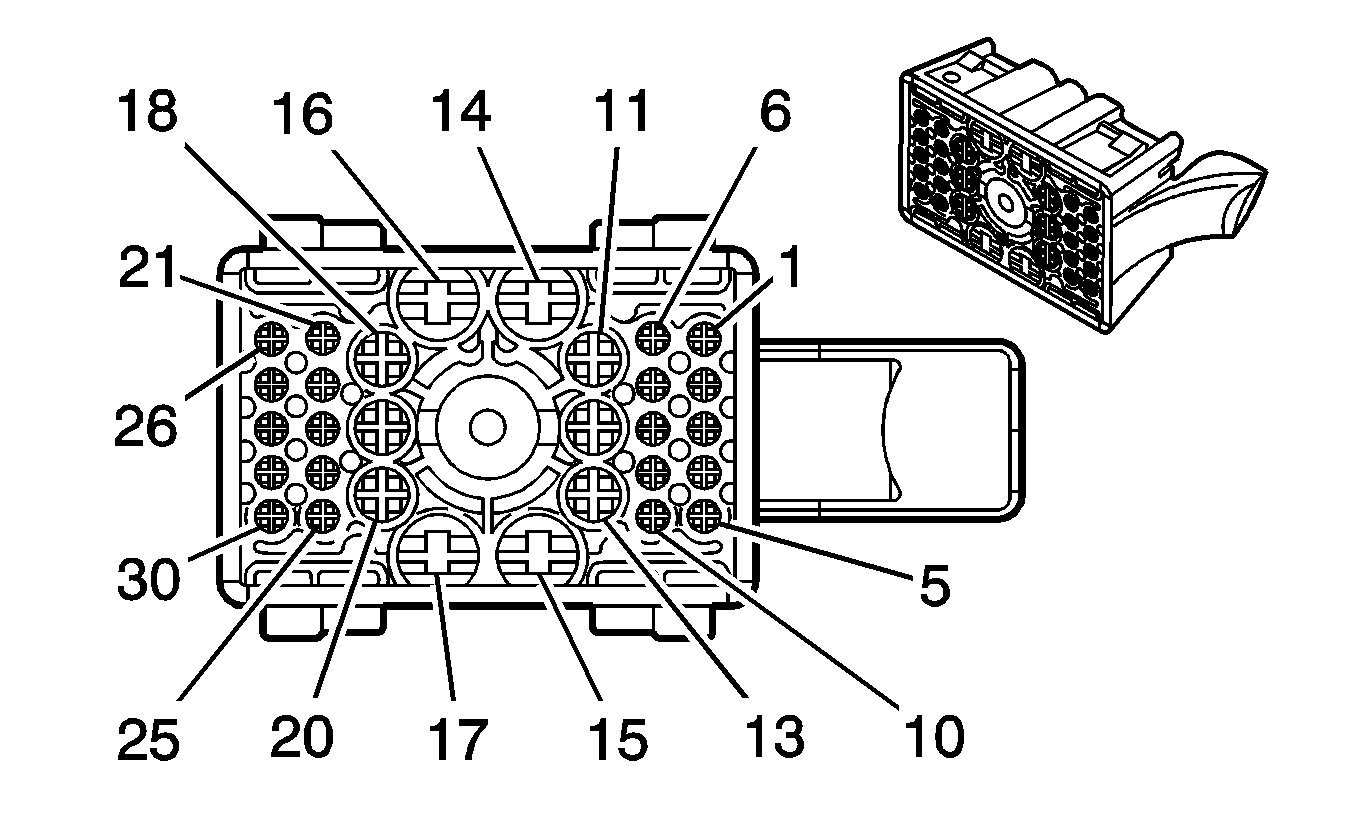 18
16
14
11
6
21
1
26
30
5
25
20
17
15
13
10