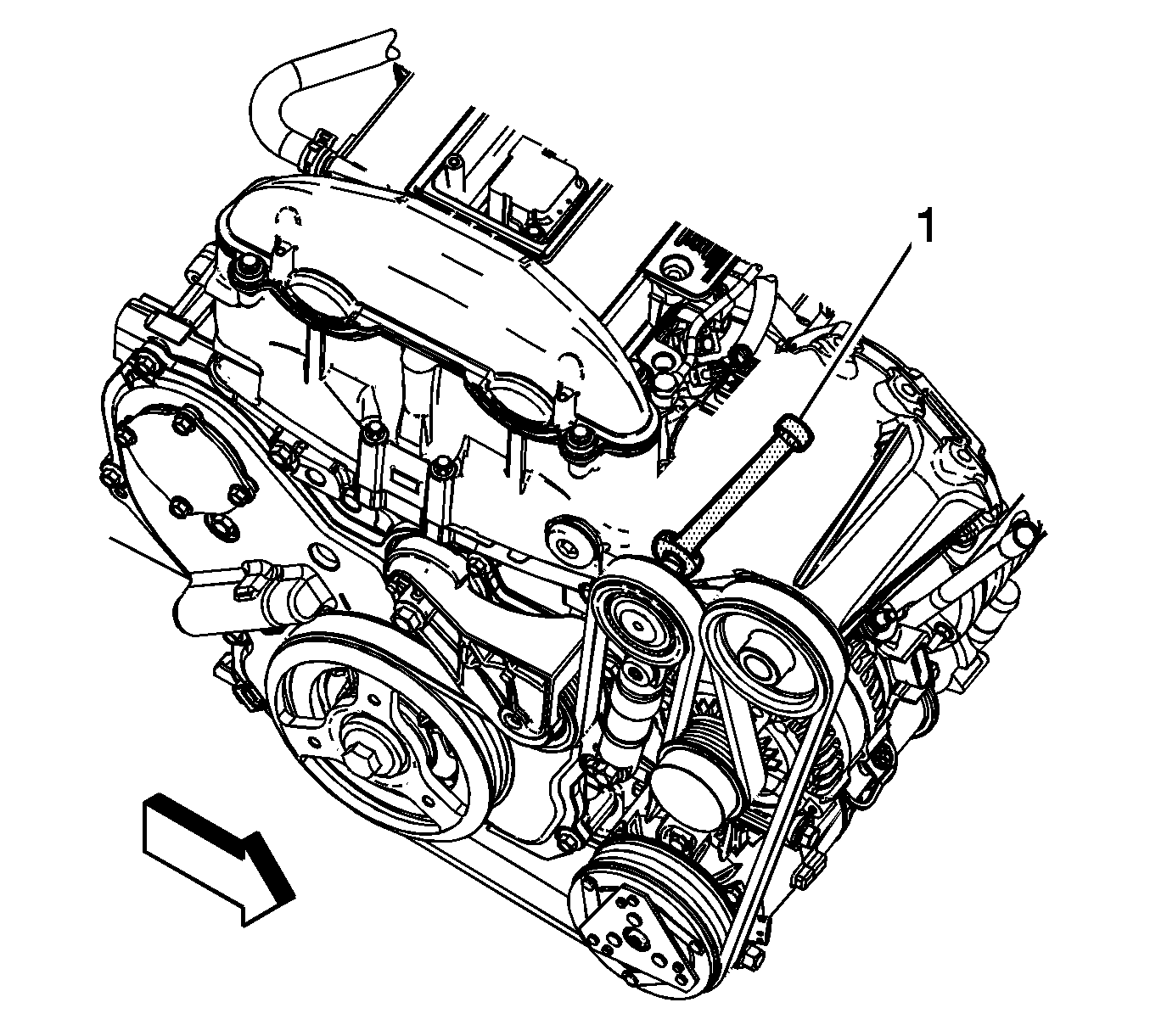 1