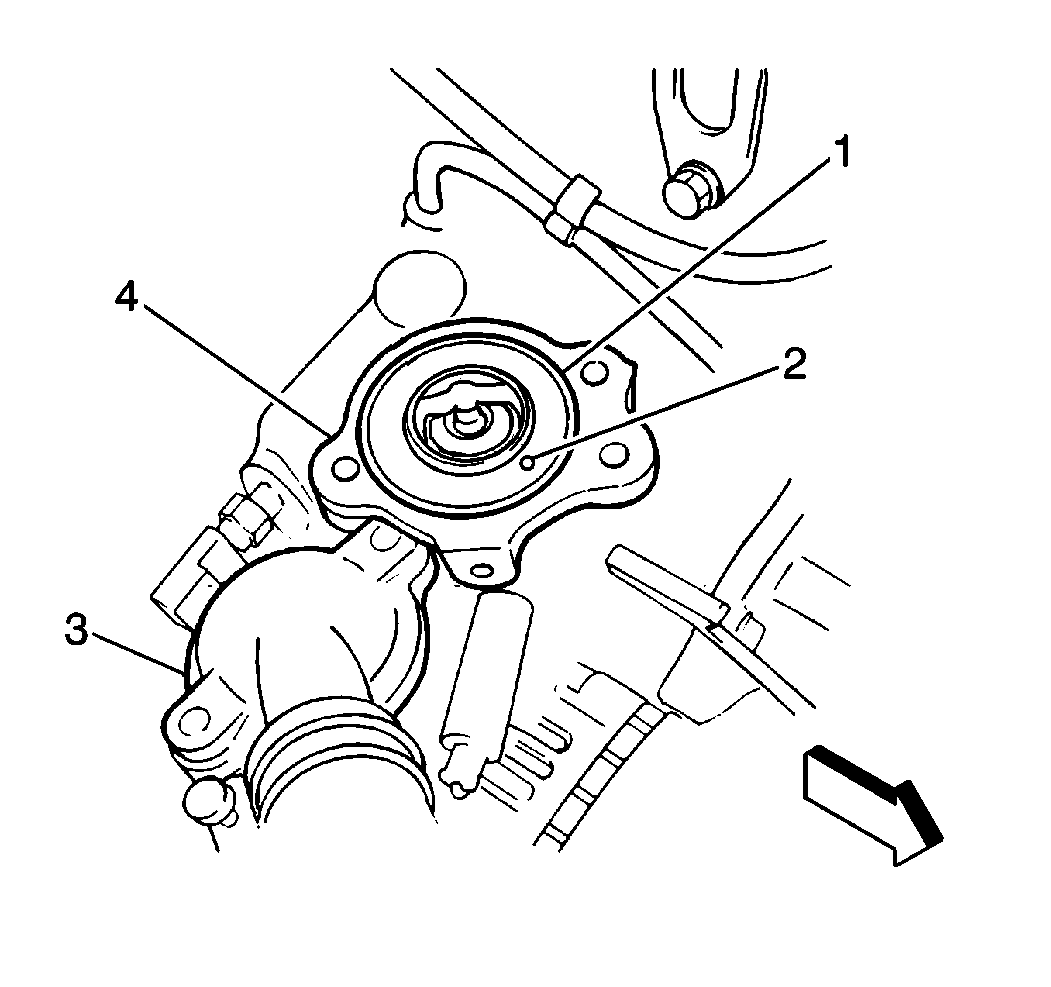 1
4
2
3