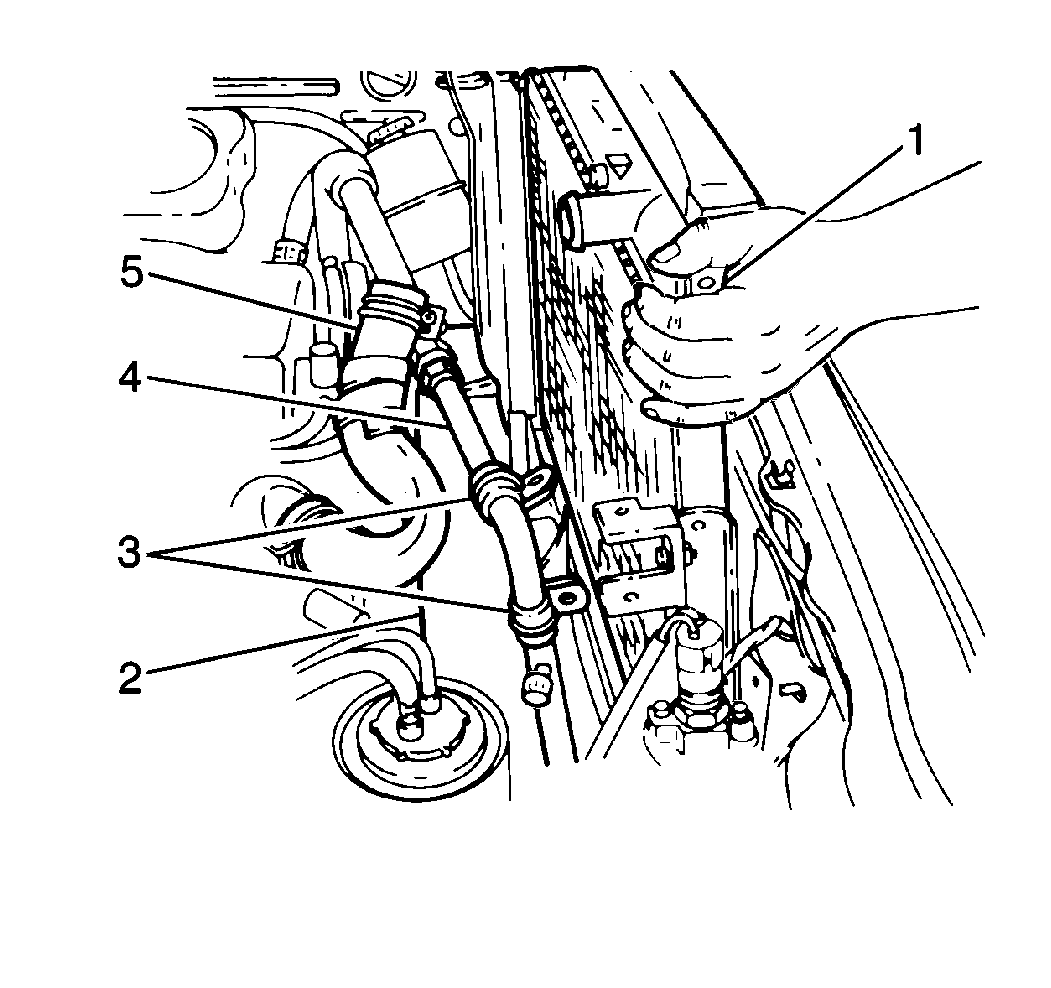 1
5
4
3
2