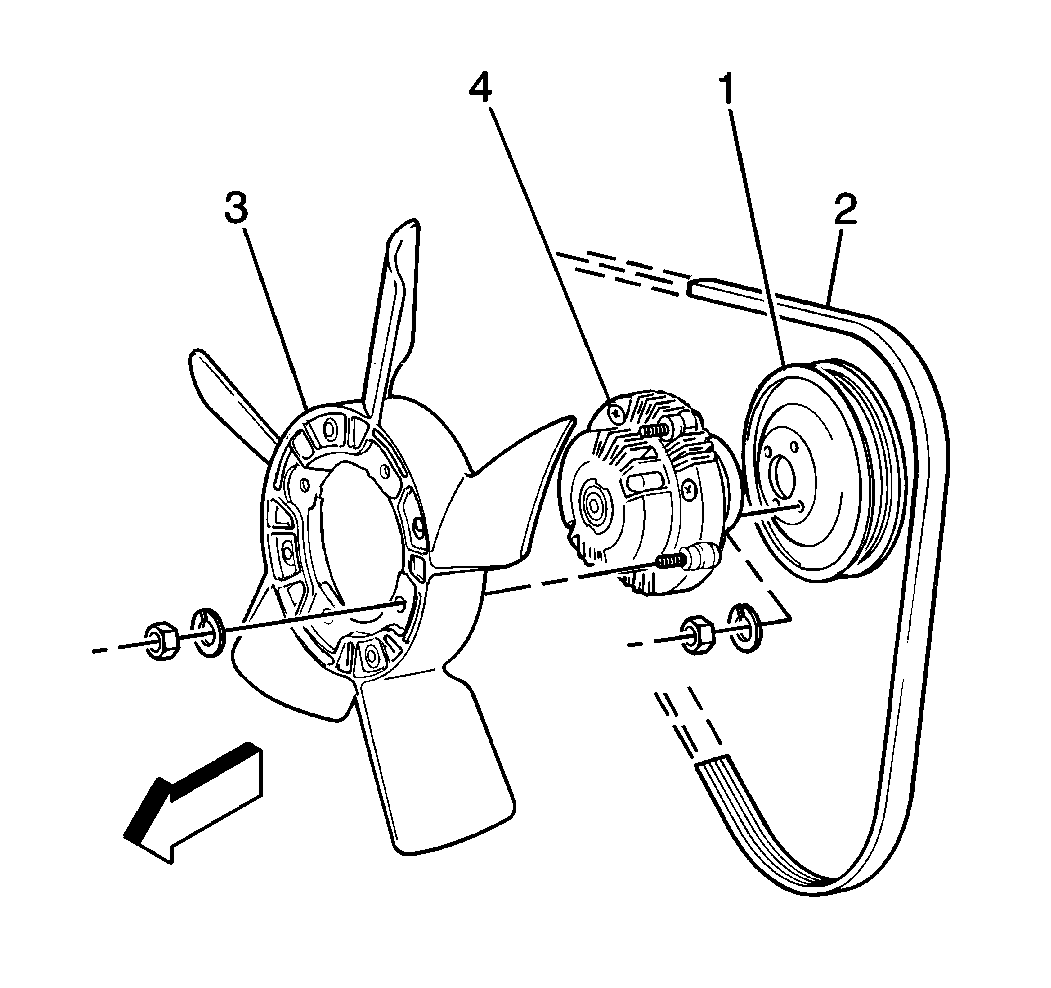 4
1
3
2