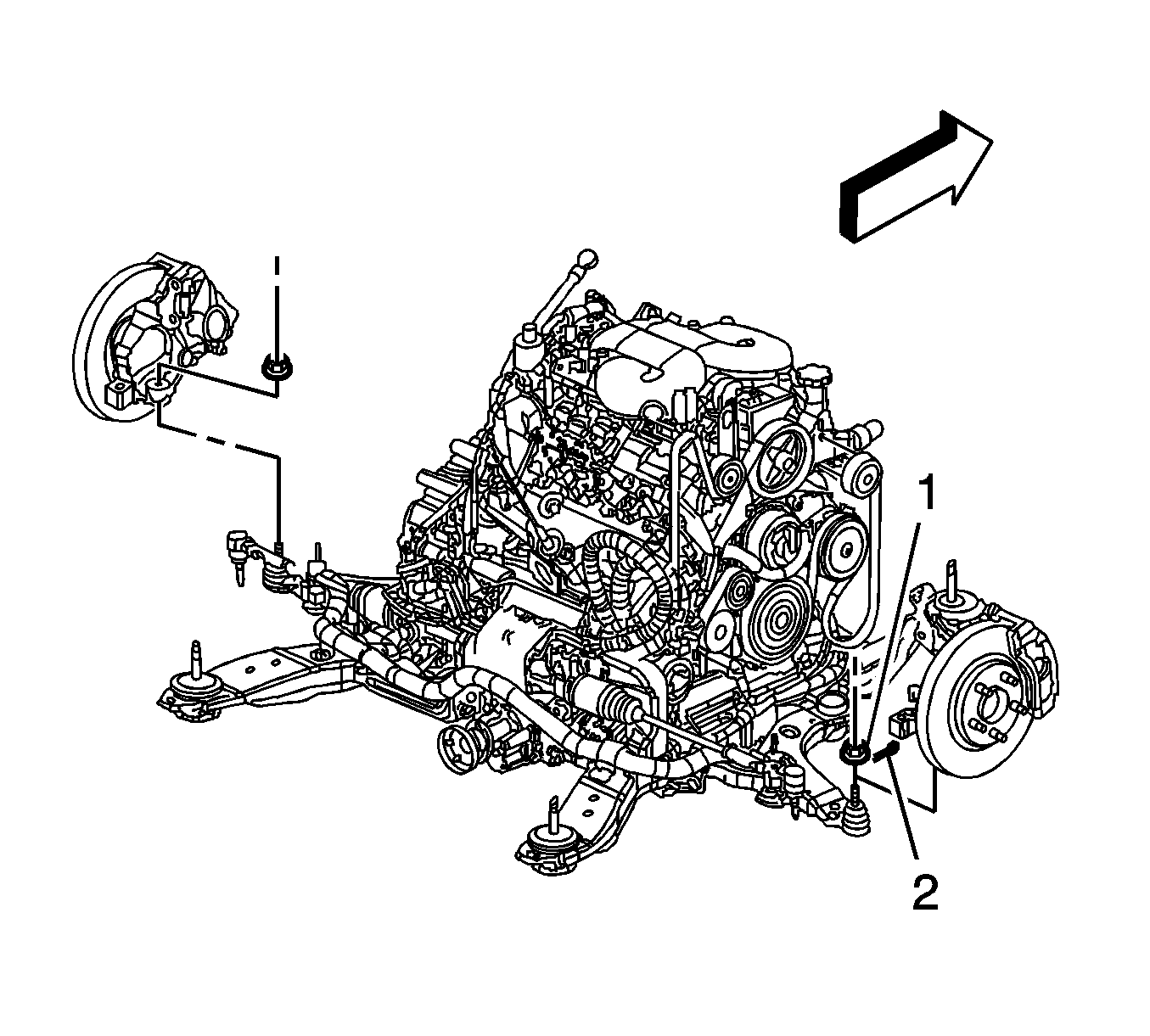 1

2