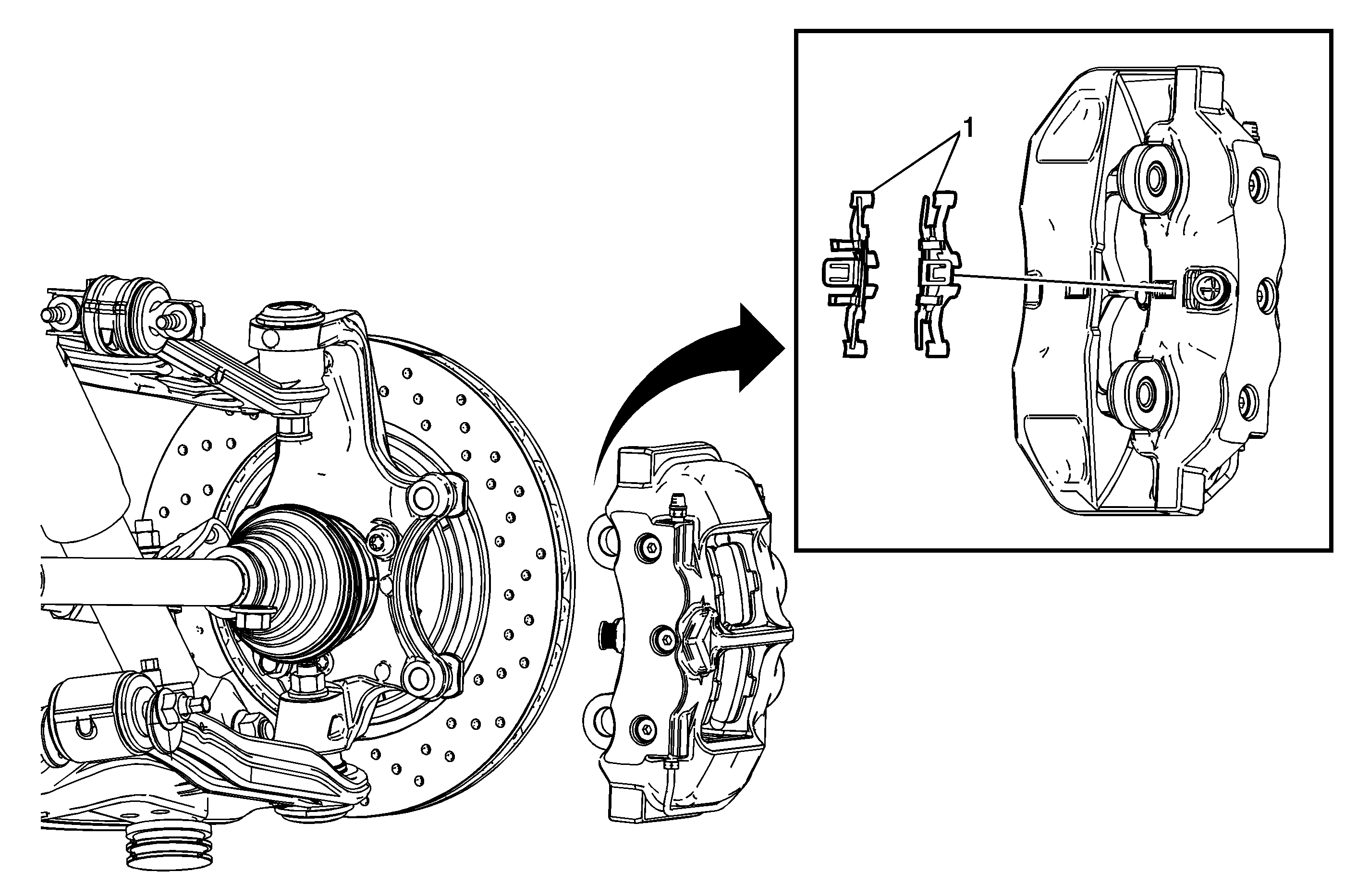 1