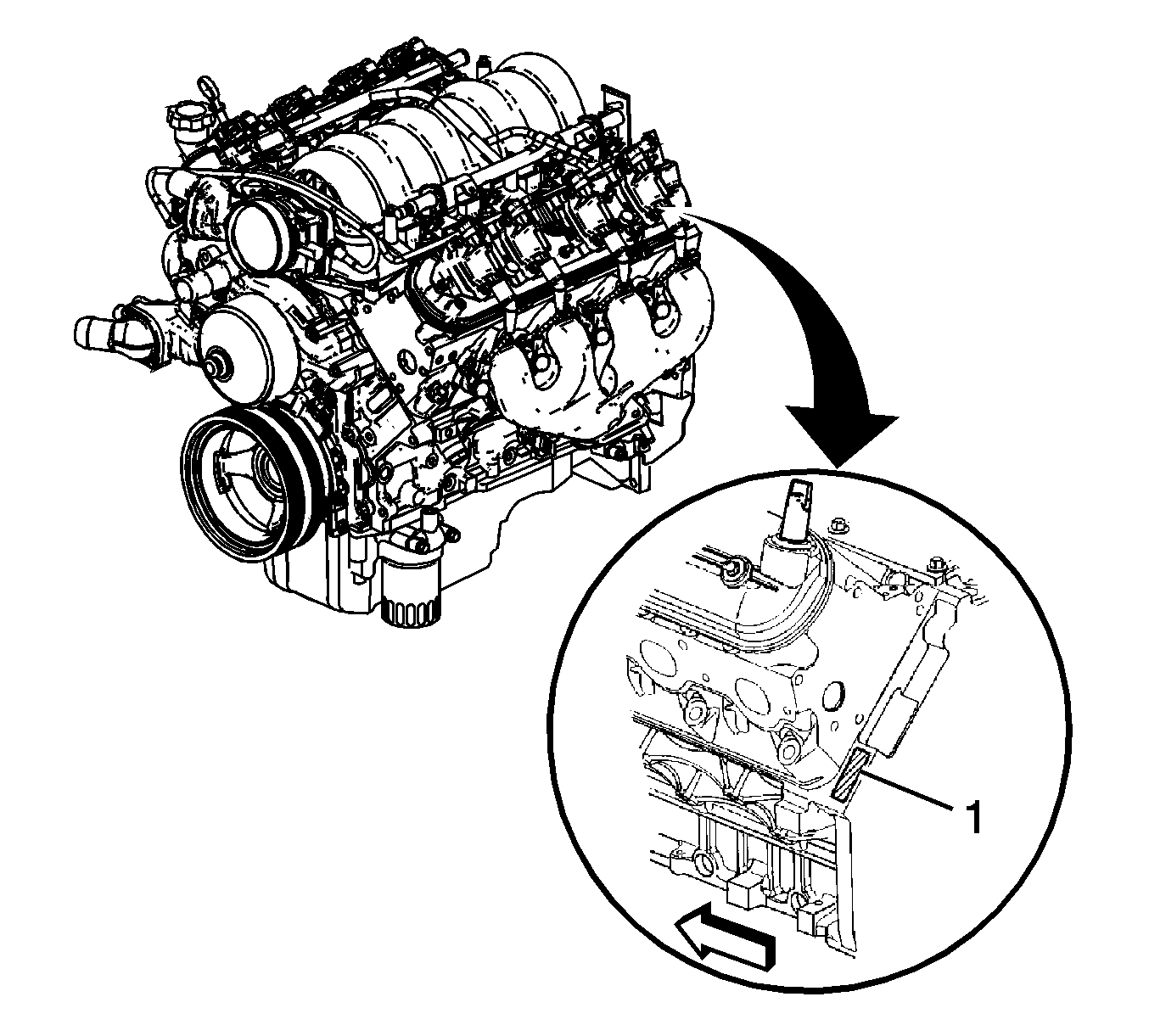 1