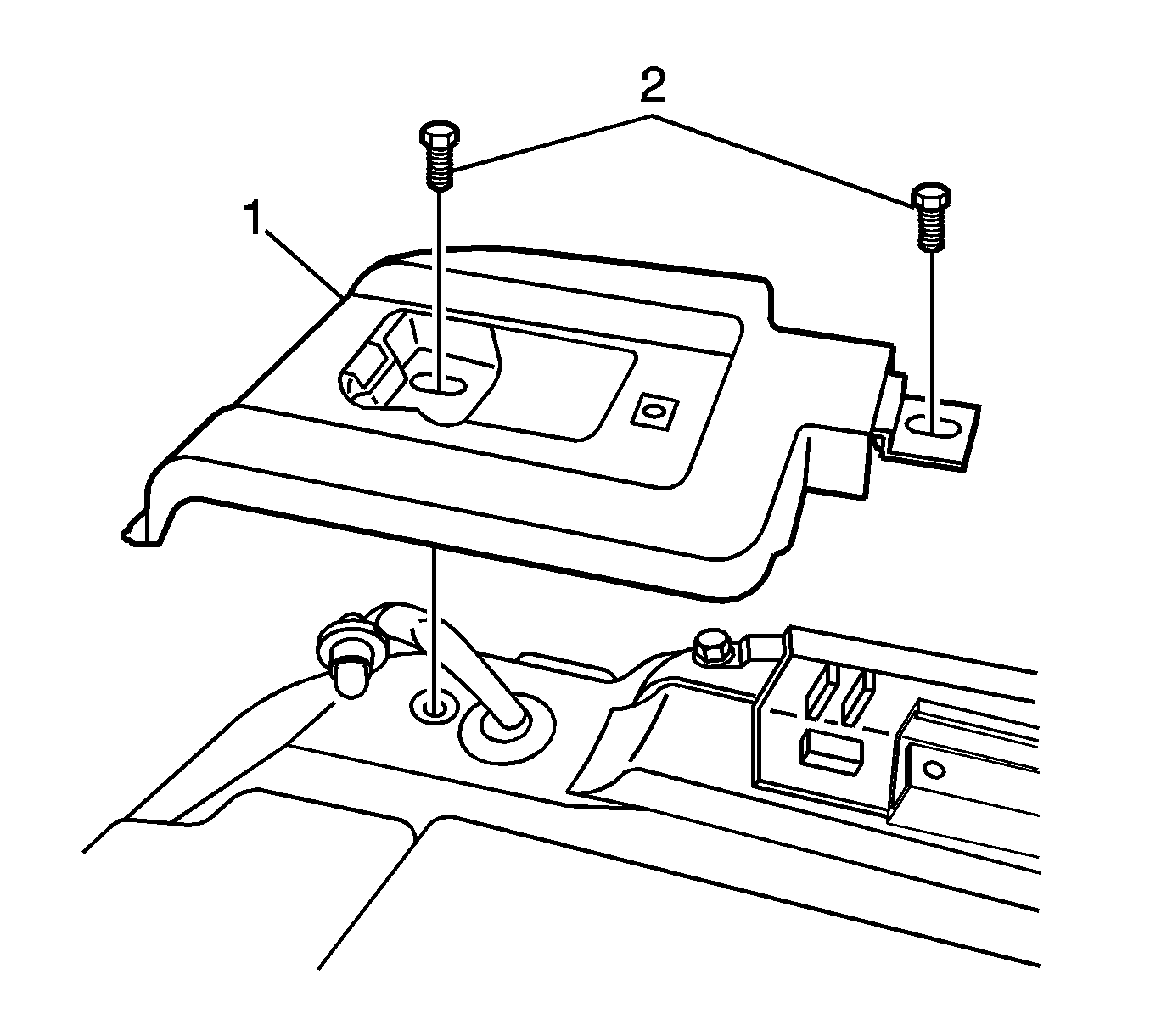 2

1