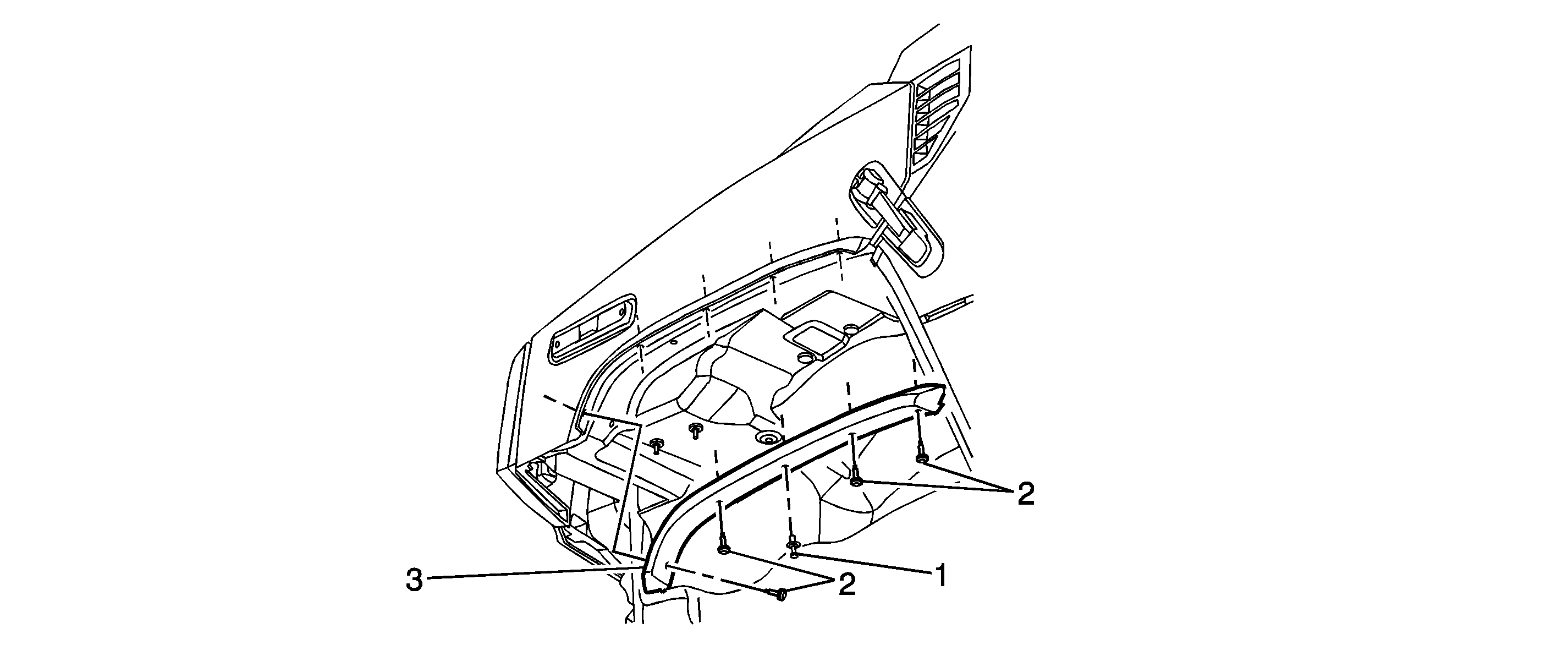 2
3
2
1