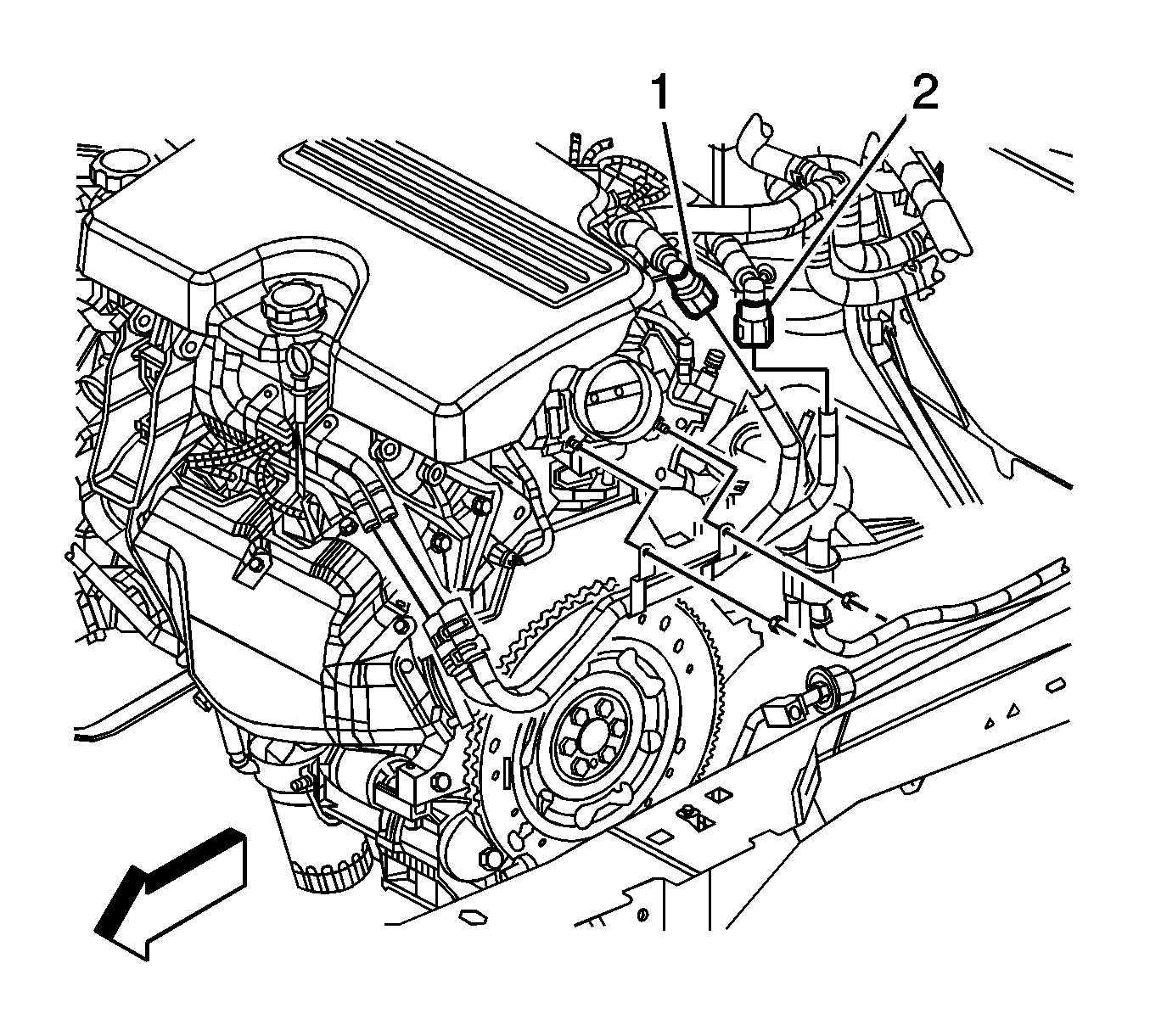 1
2