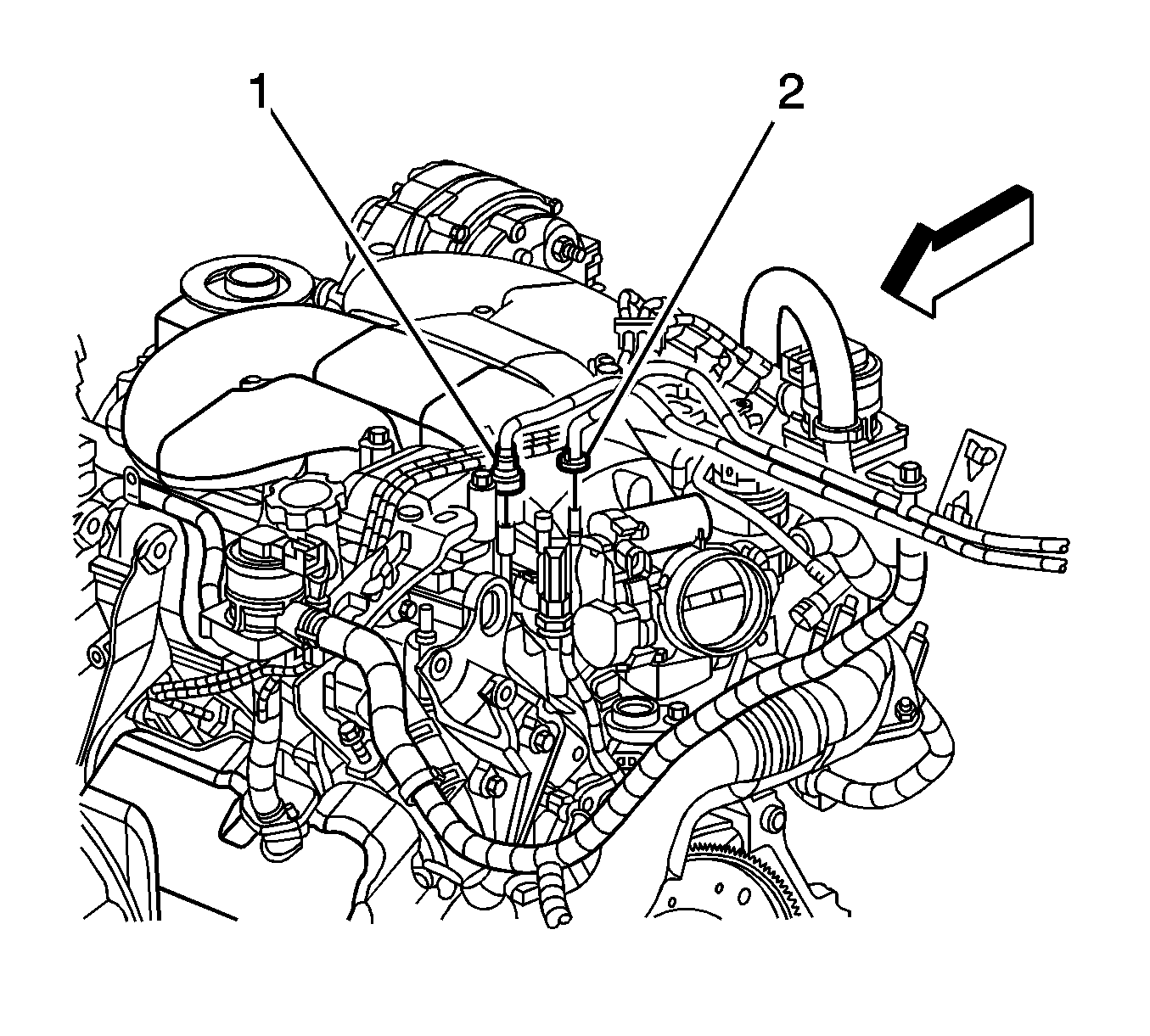 1
2