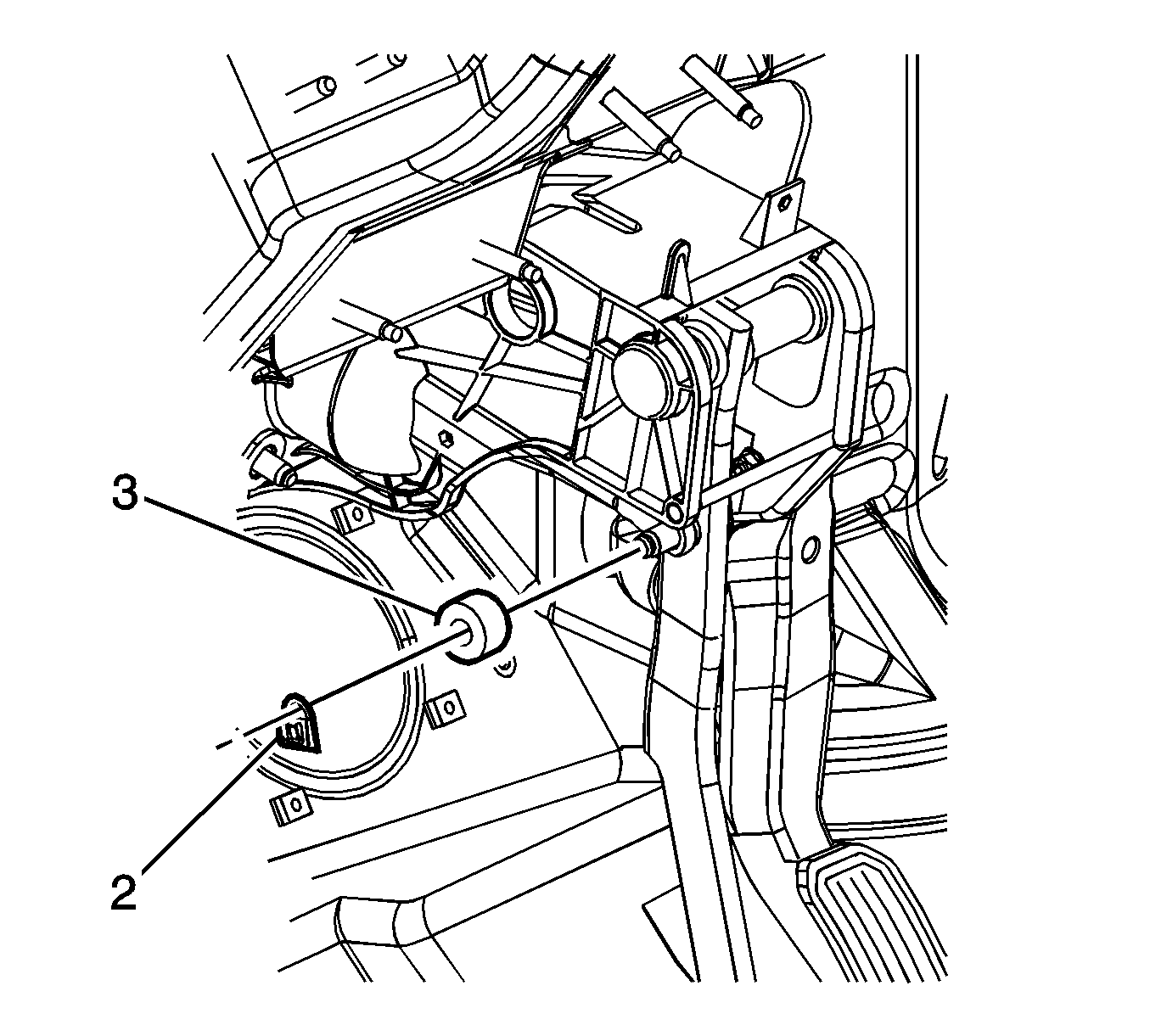 3
2