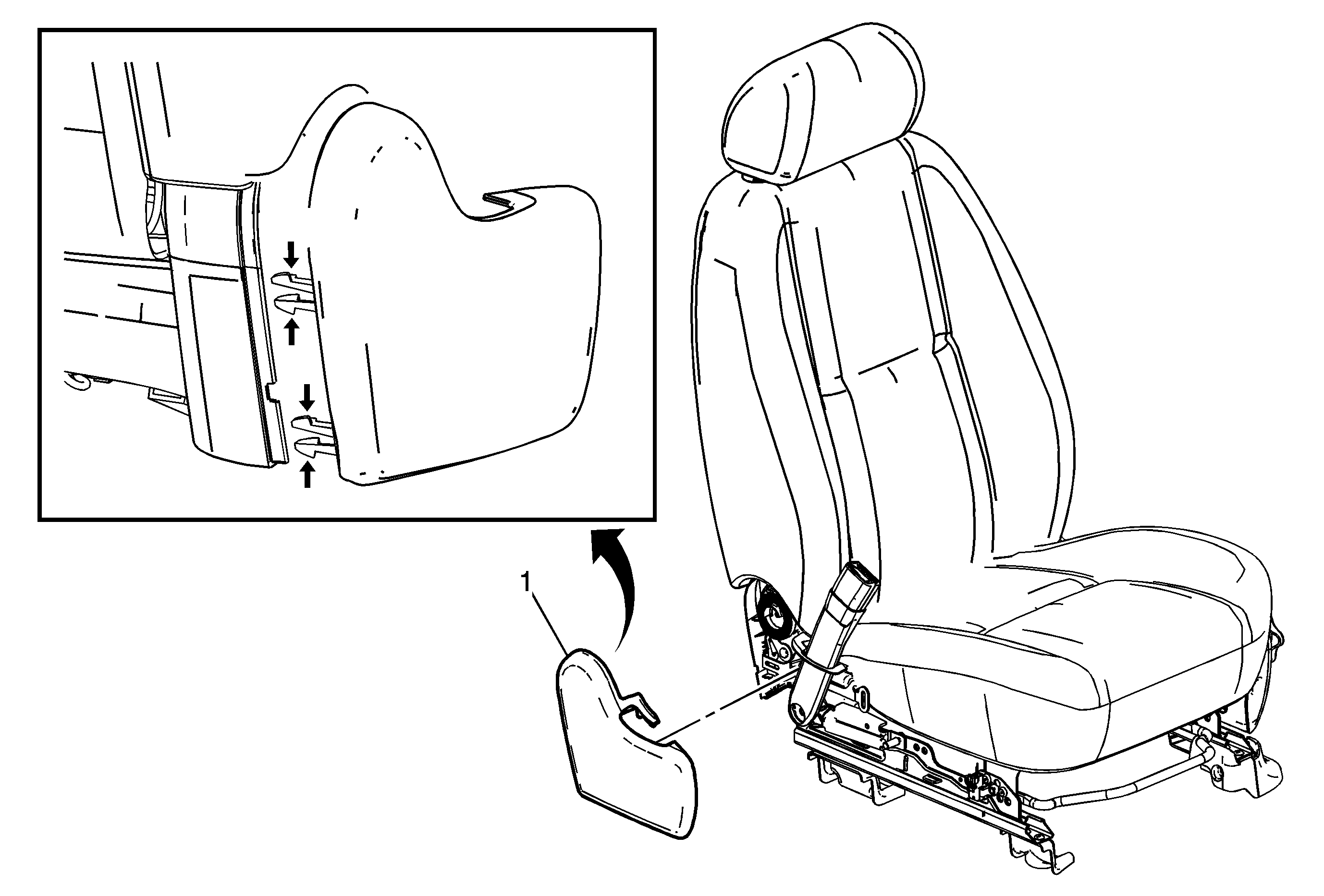 1